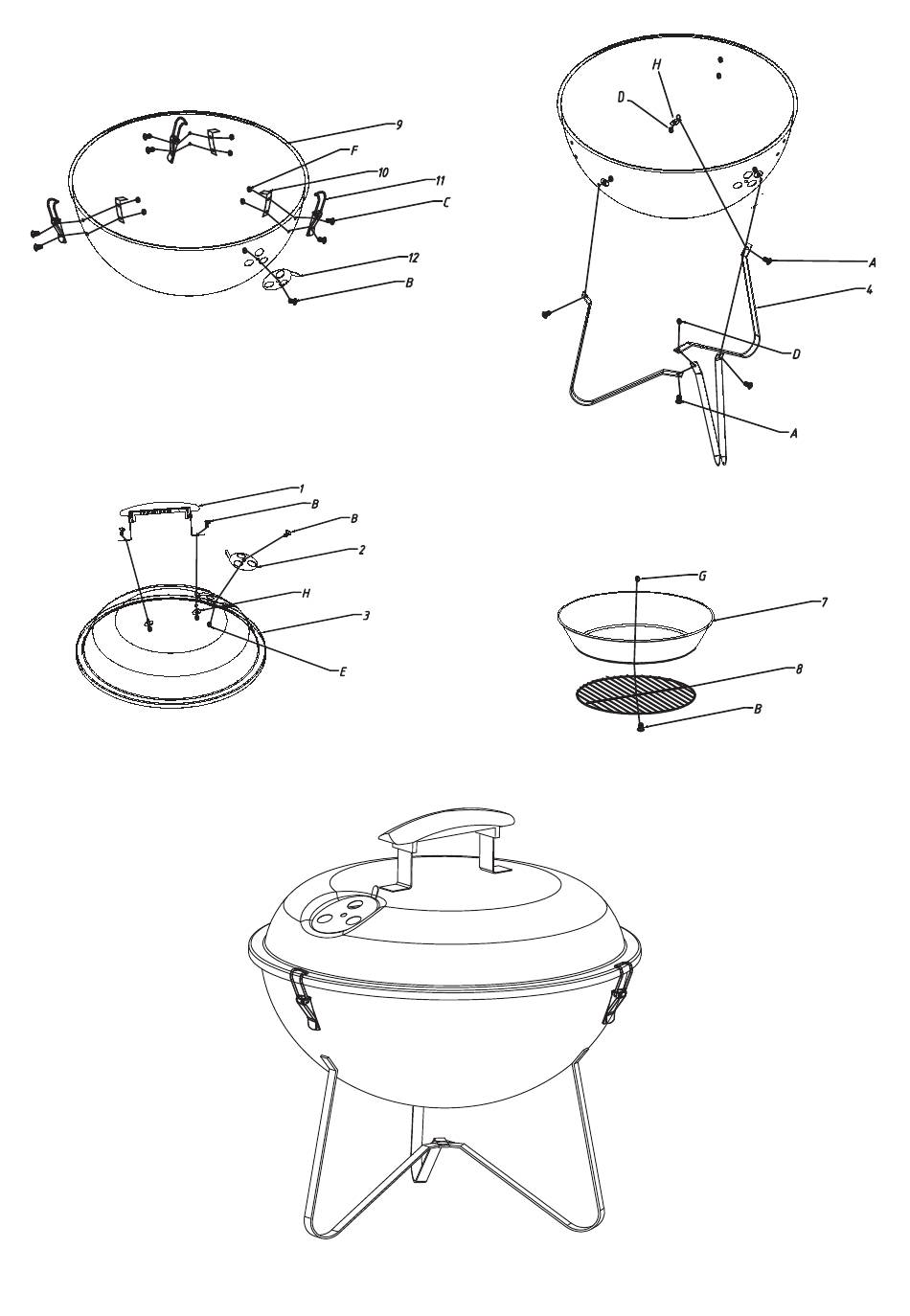 9
F
10
11
C
12
B

H
D
A
4
D
A

1
B
B
2
H
3
E

G
7
8
B