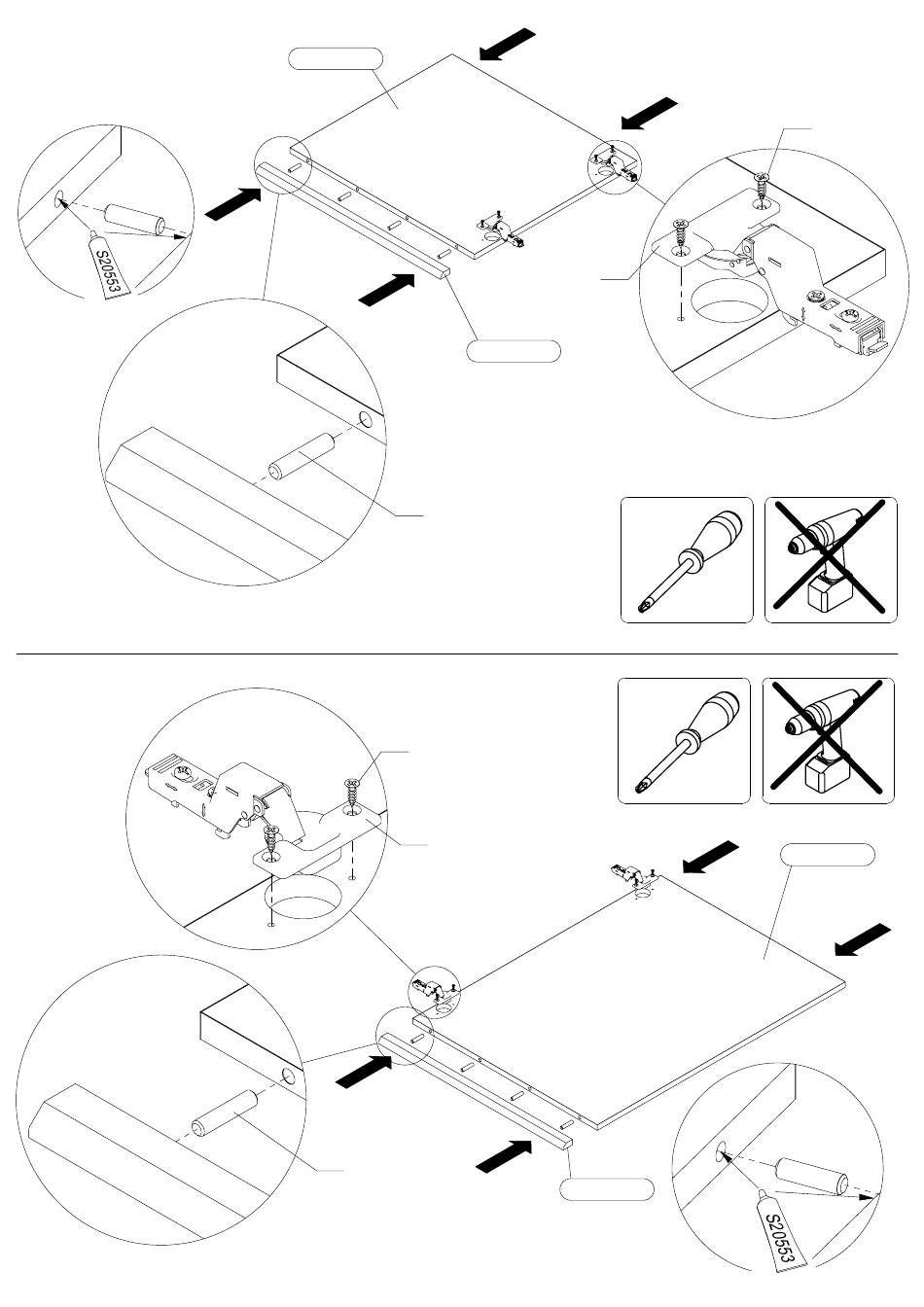 S20553

S20553