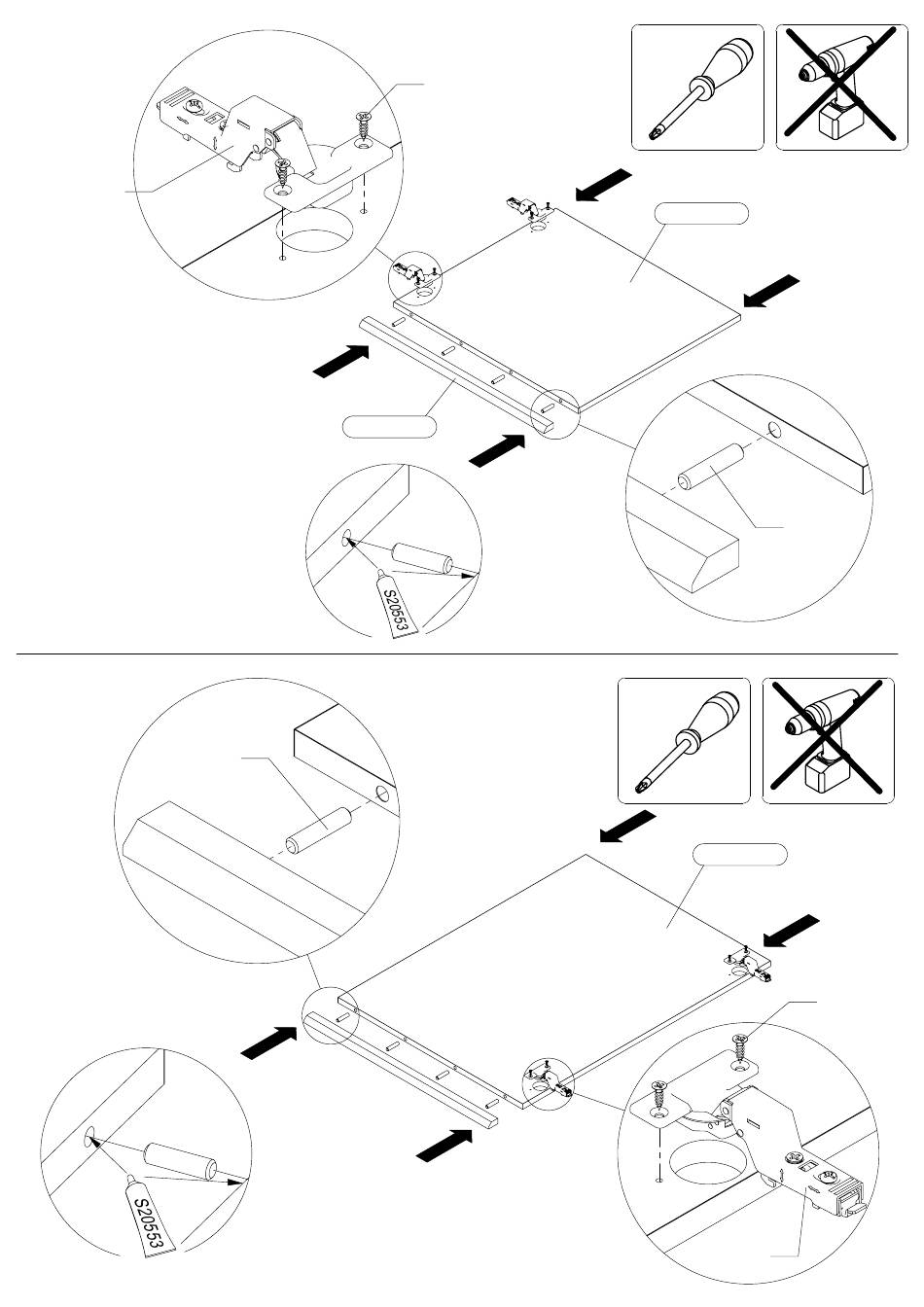 S20553

S20553