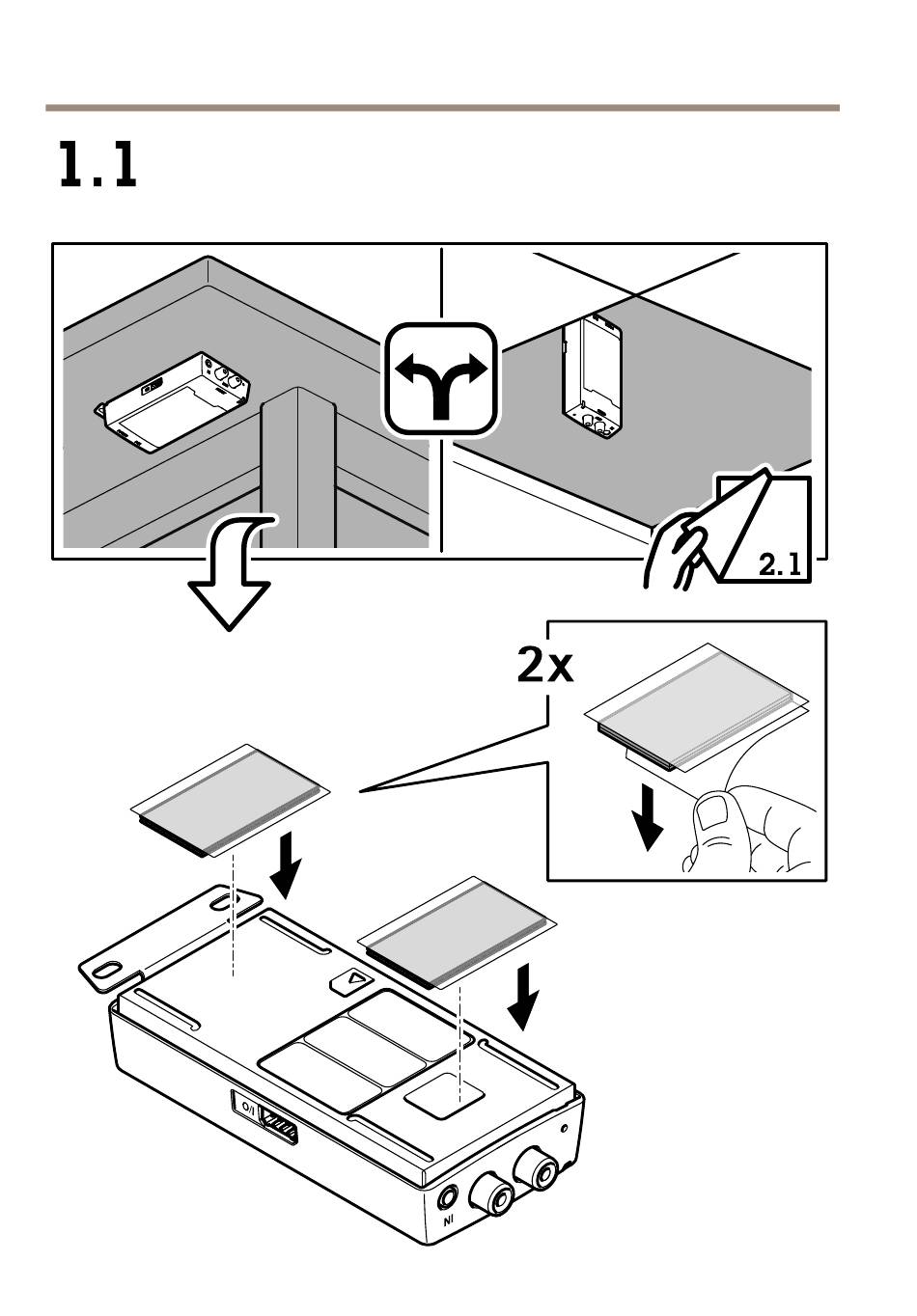 1.1

2.1

2x

O/I

NI