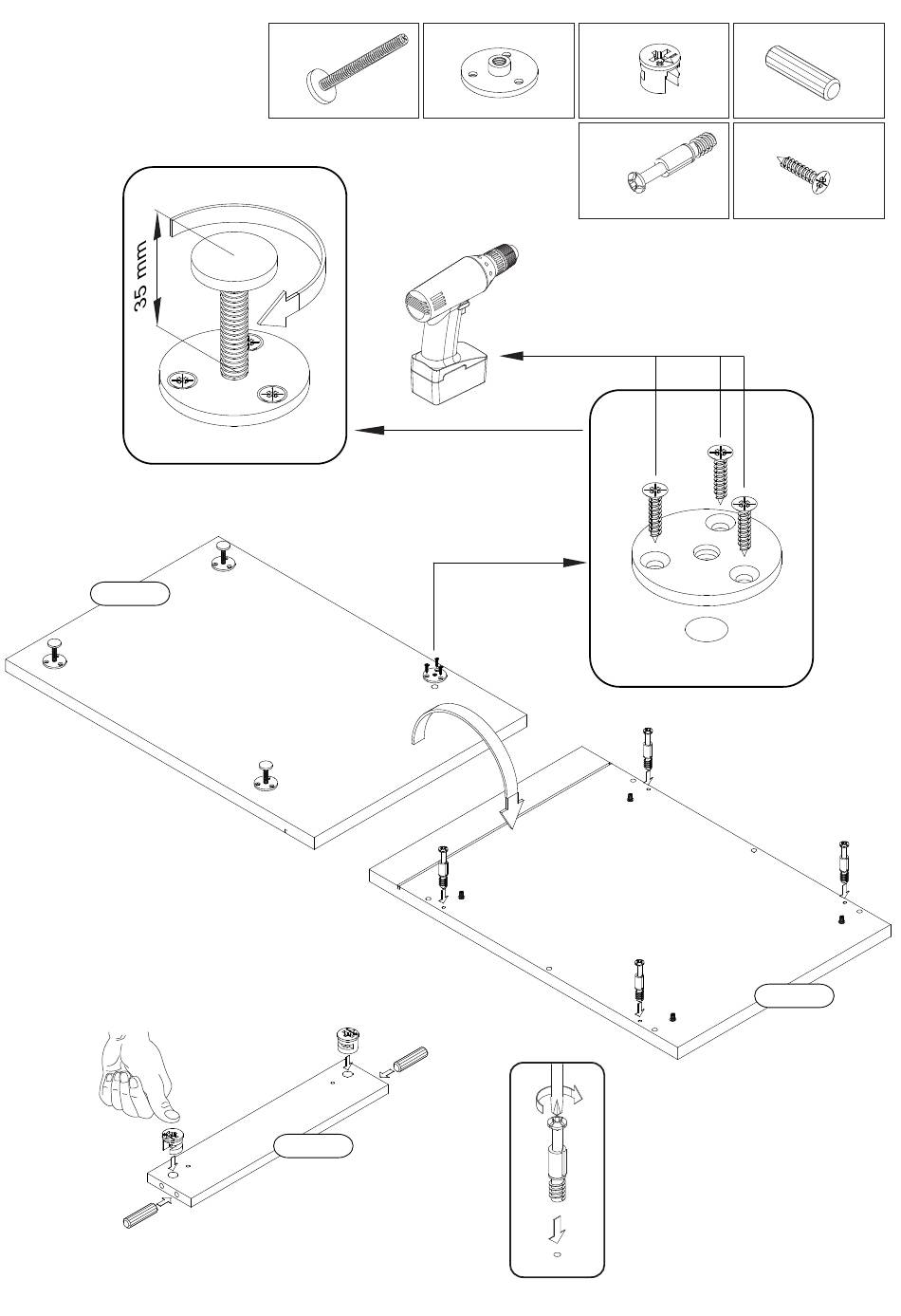 35 mm