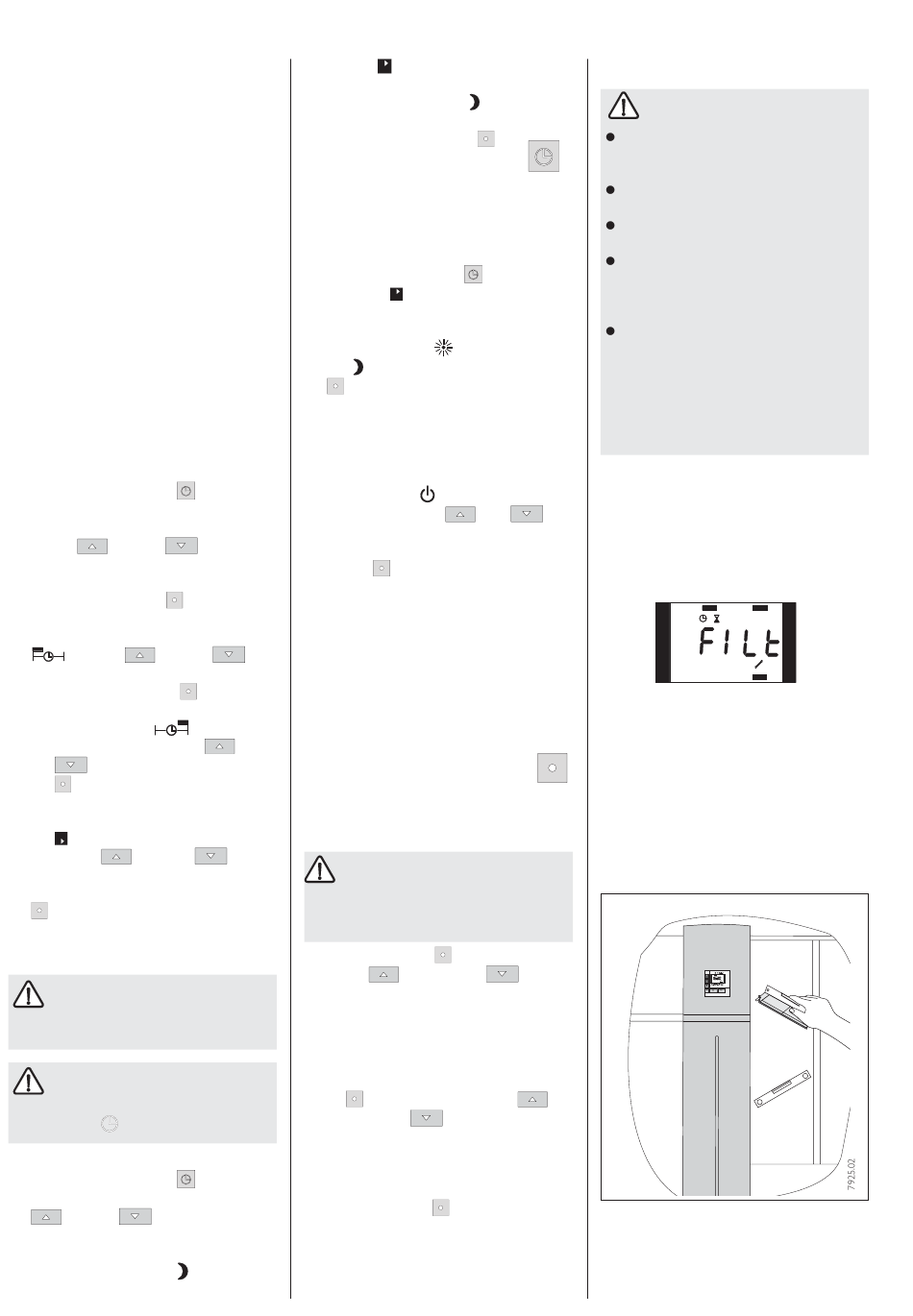 FILt

7925.02