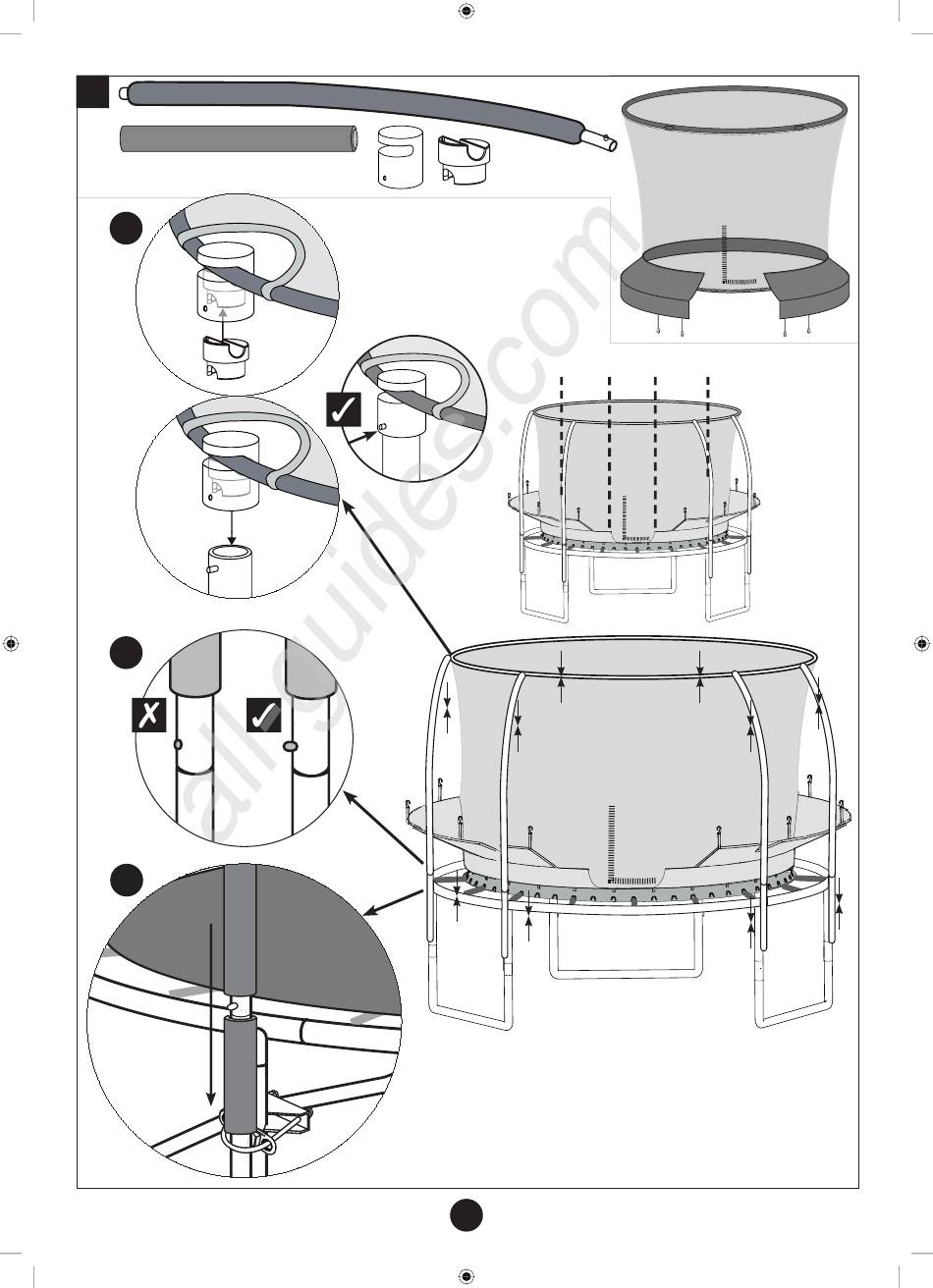 allguides.com