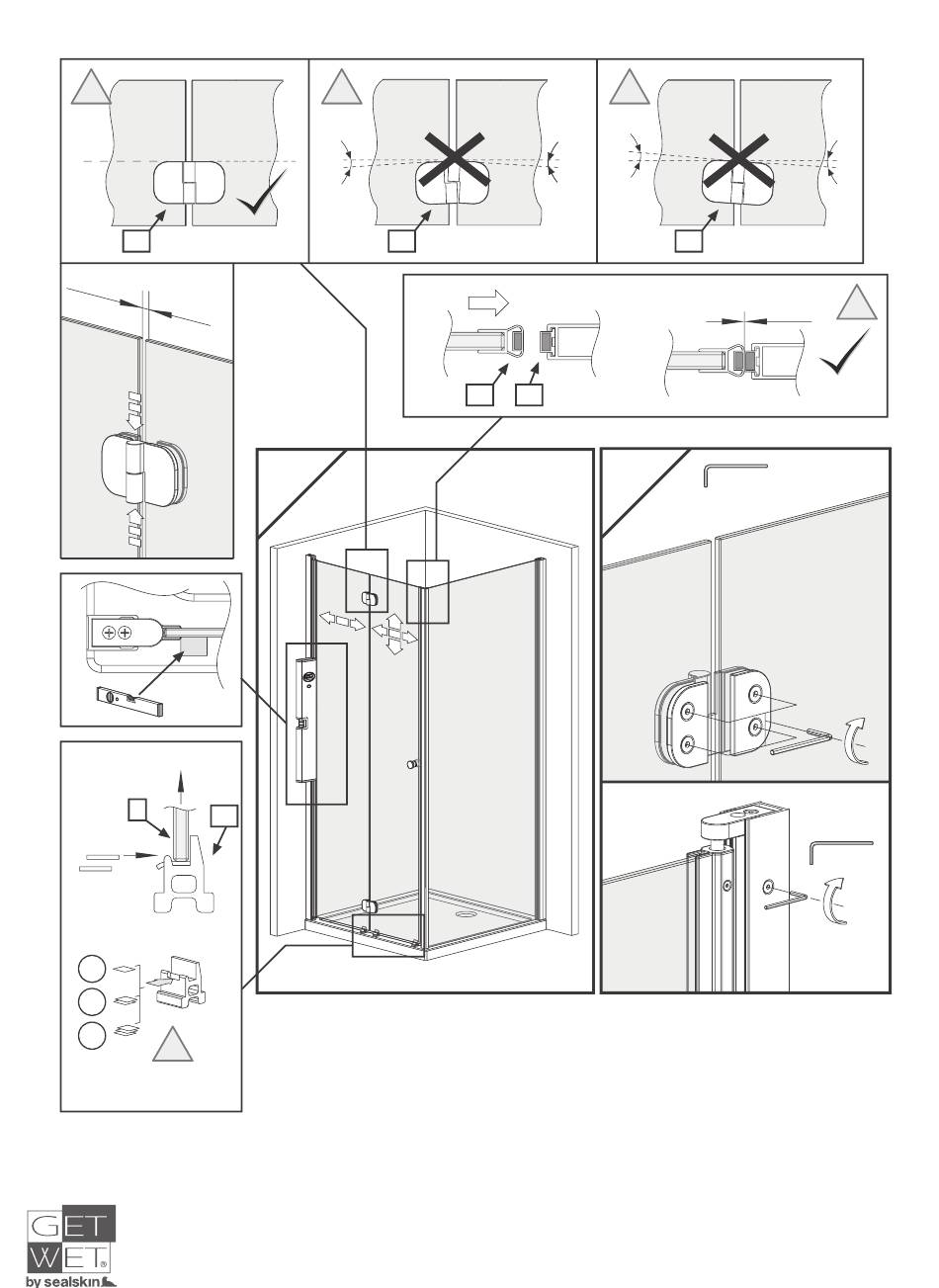 GET
WET®
by sealskin