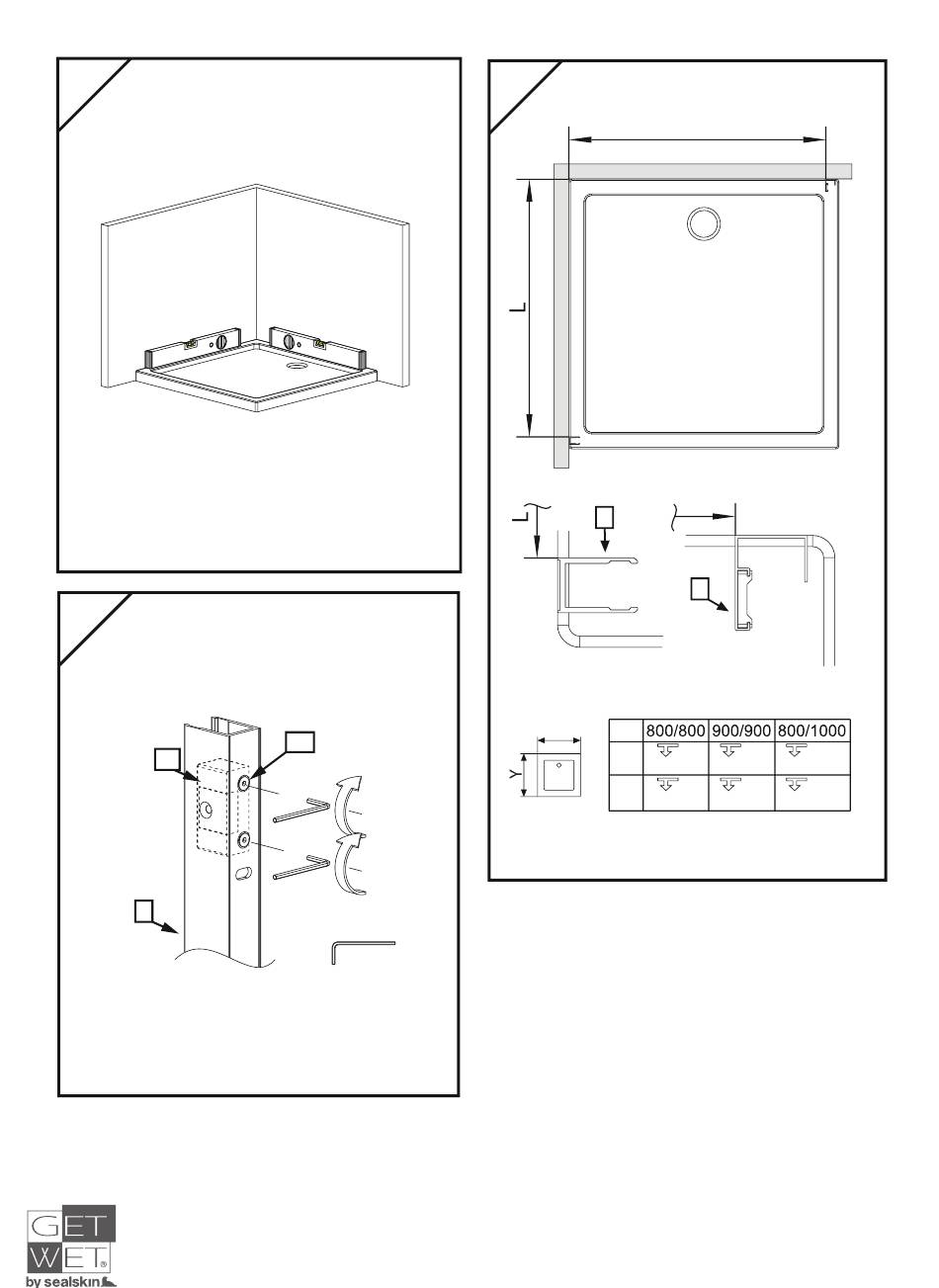 L

L

Y

|  | 800/800 | 900/900 | 800/1000 |
|---|---|---|---|
|  |  |  |  |
|  |  |  |  |

GET
WET®
by sealskin