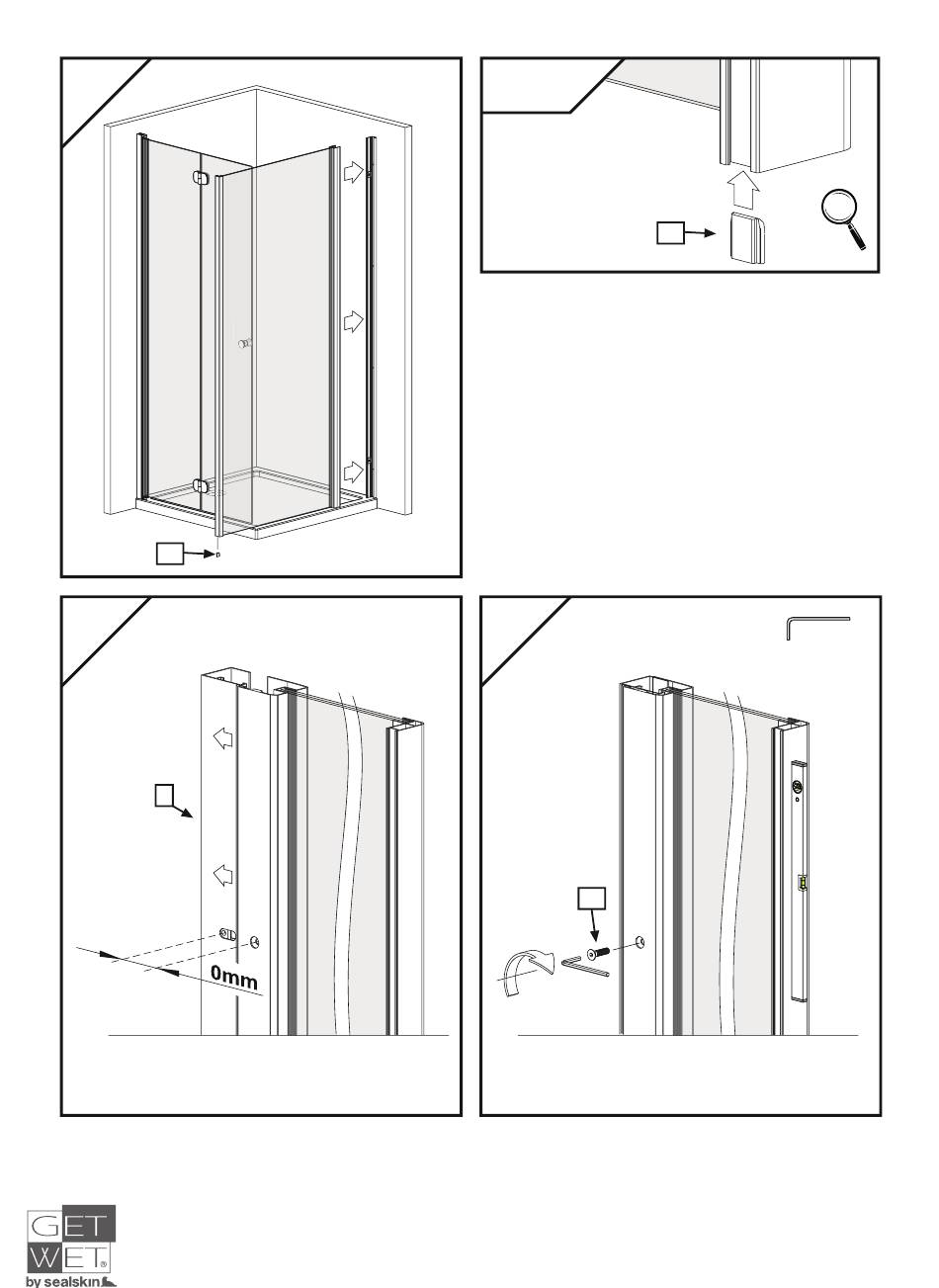 0mm

GET WET® by sealskin