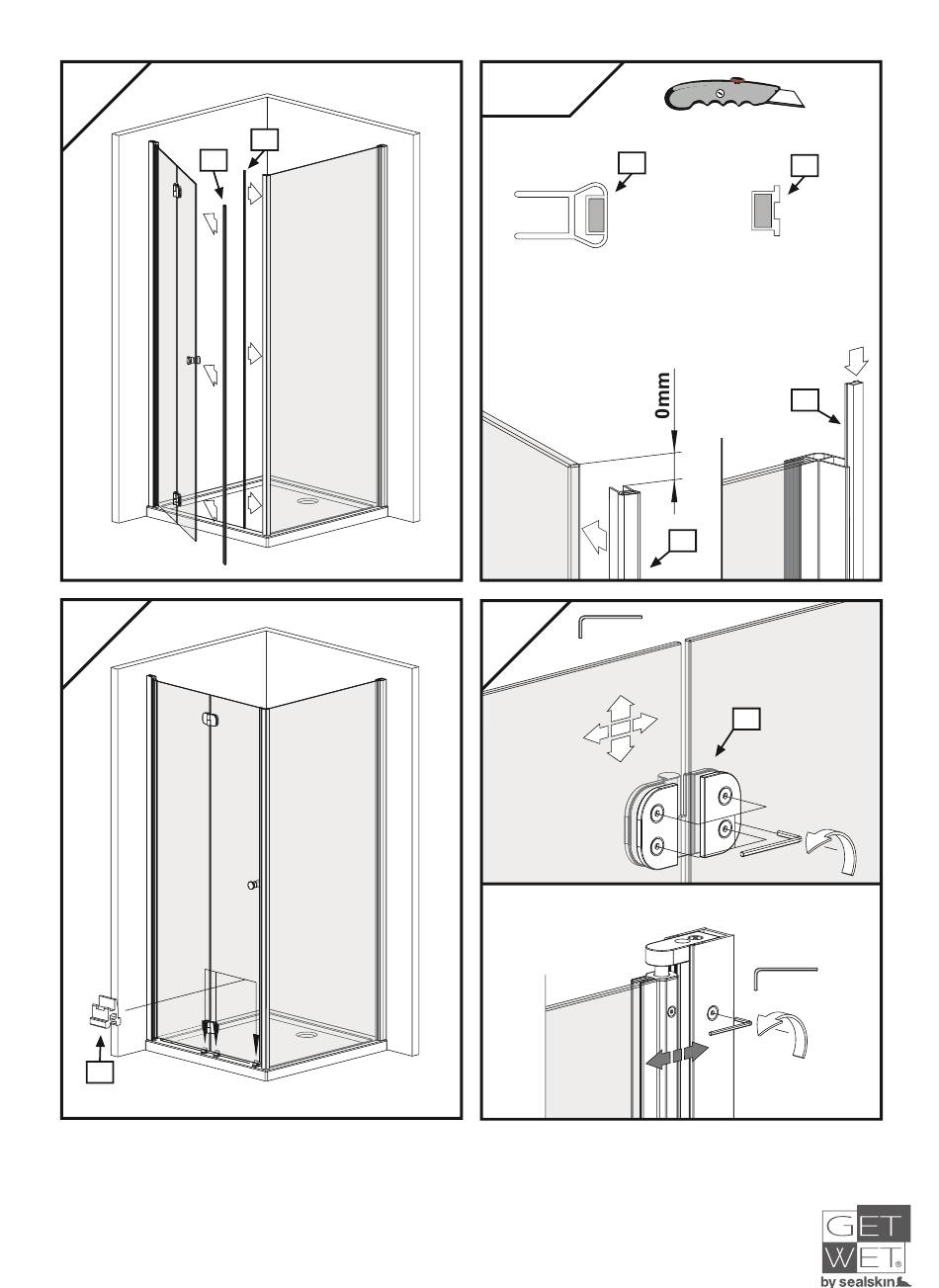 0mm

GET WET® by sealskin