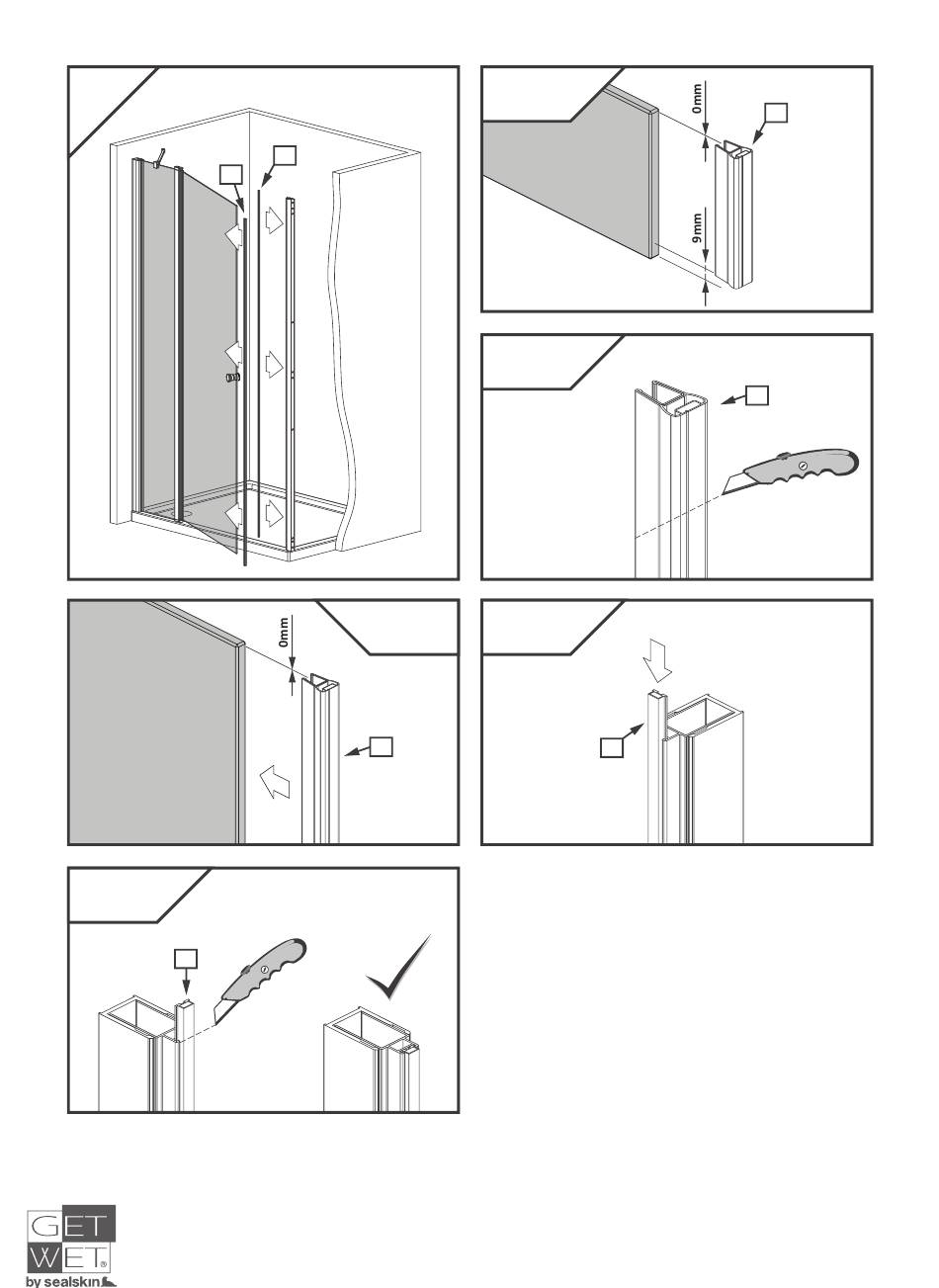 0mm

9mm

0mm

GET
WET®
by sealskin