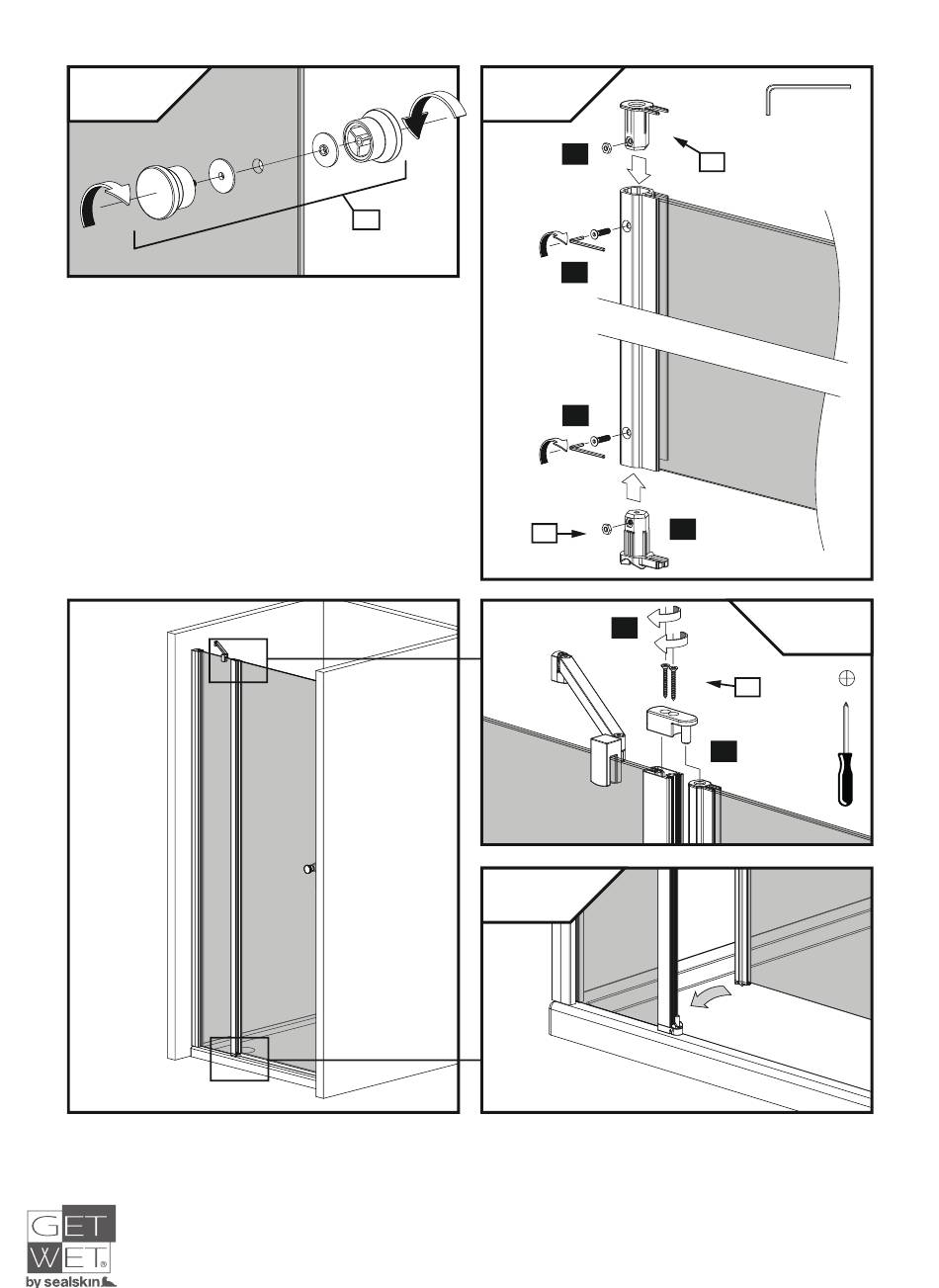 GET
WET®
by sealskin