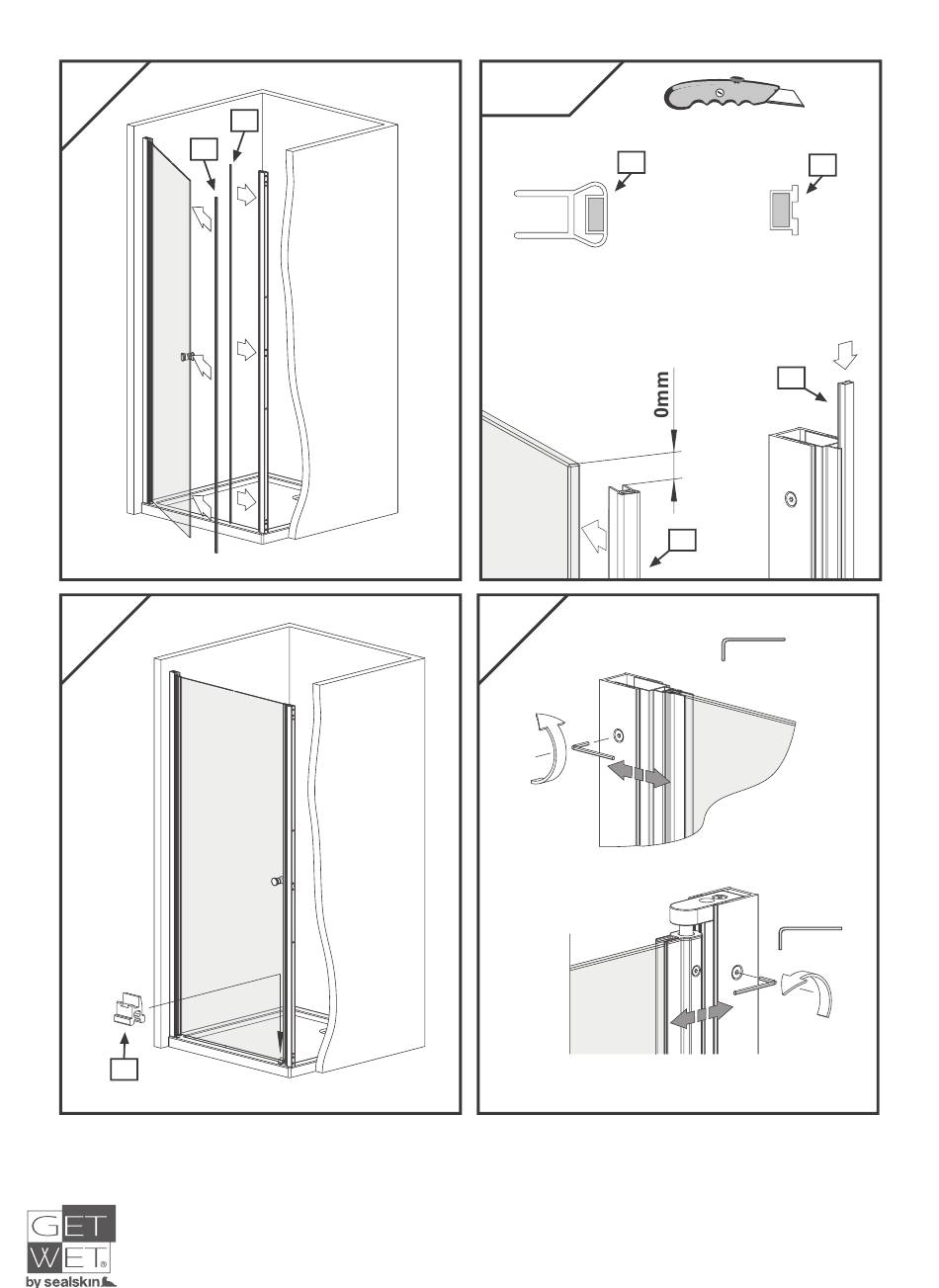 0mm

GET
WET®
by sealskin