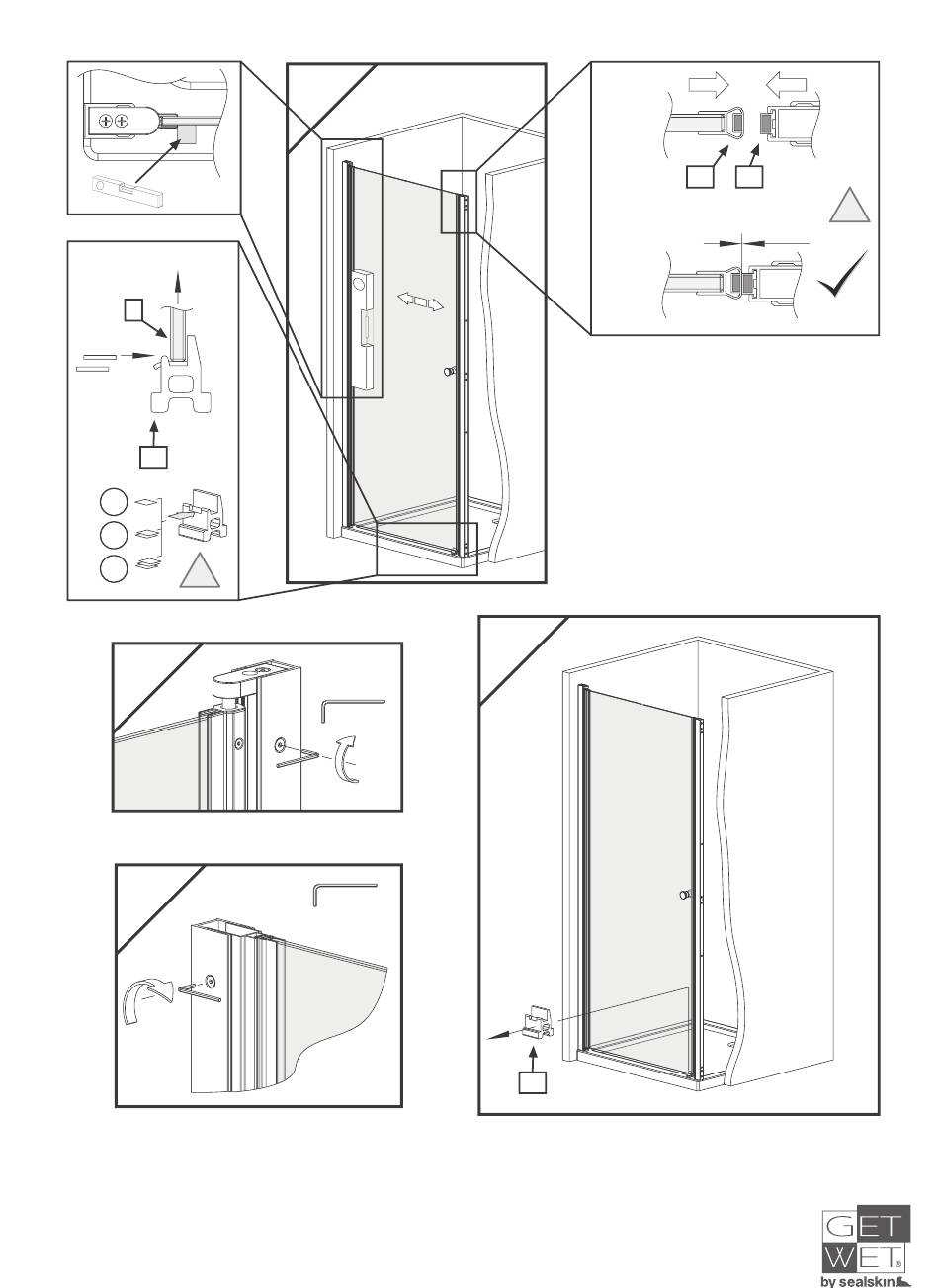 GET
WET®
by sealskin