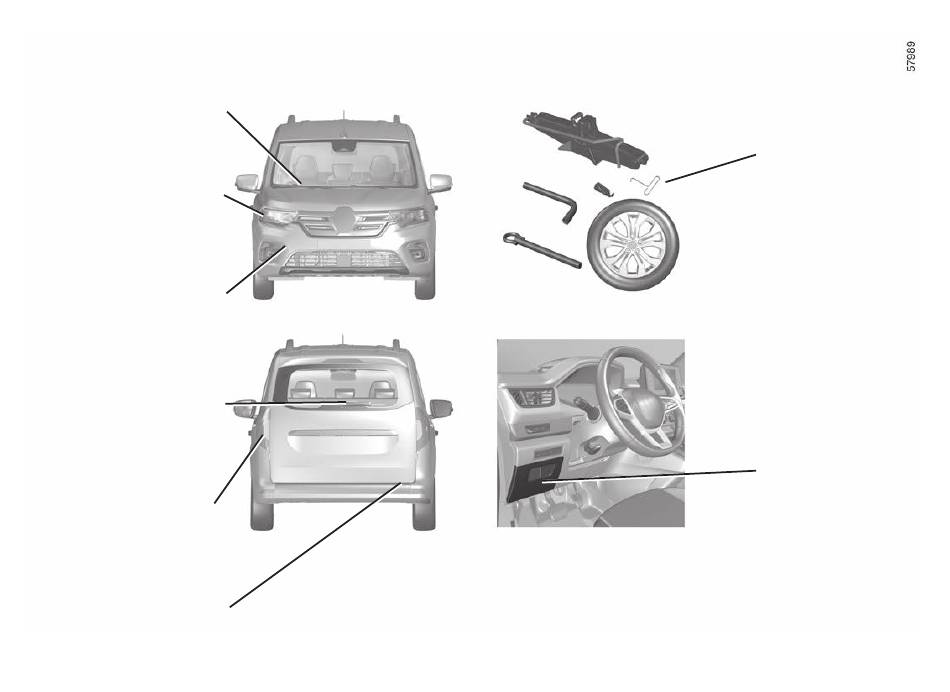 57869