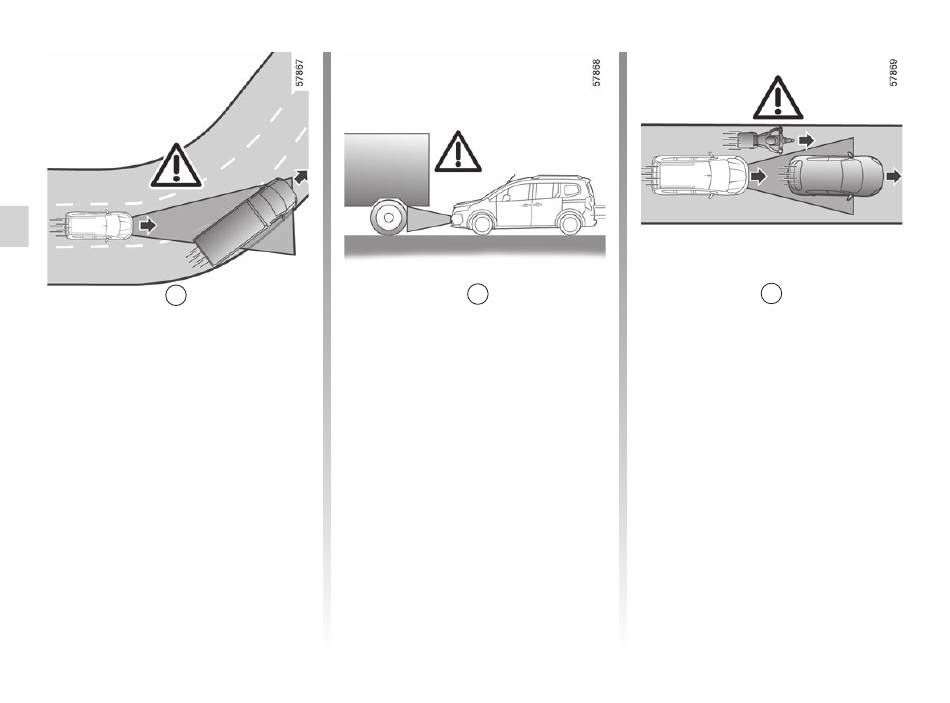 57867

57868

57869