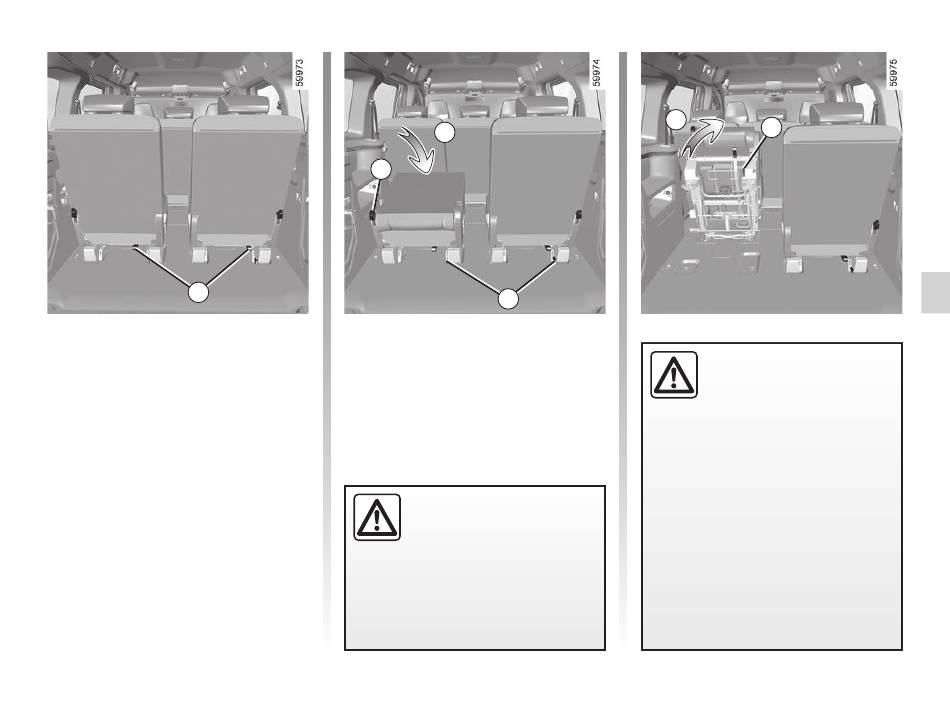 59973

59974

59975