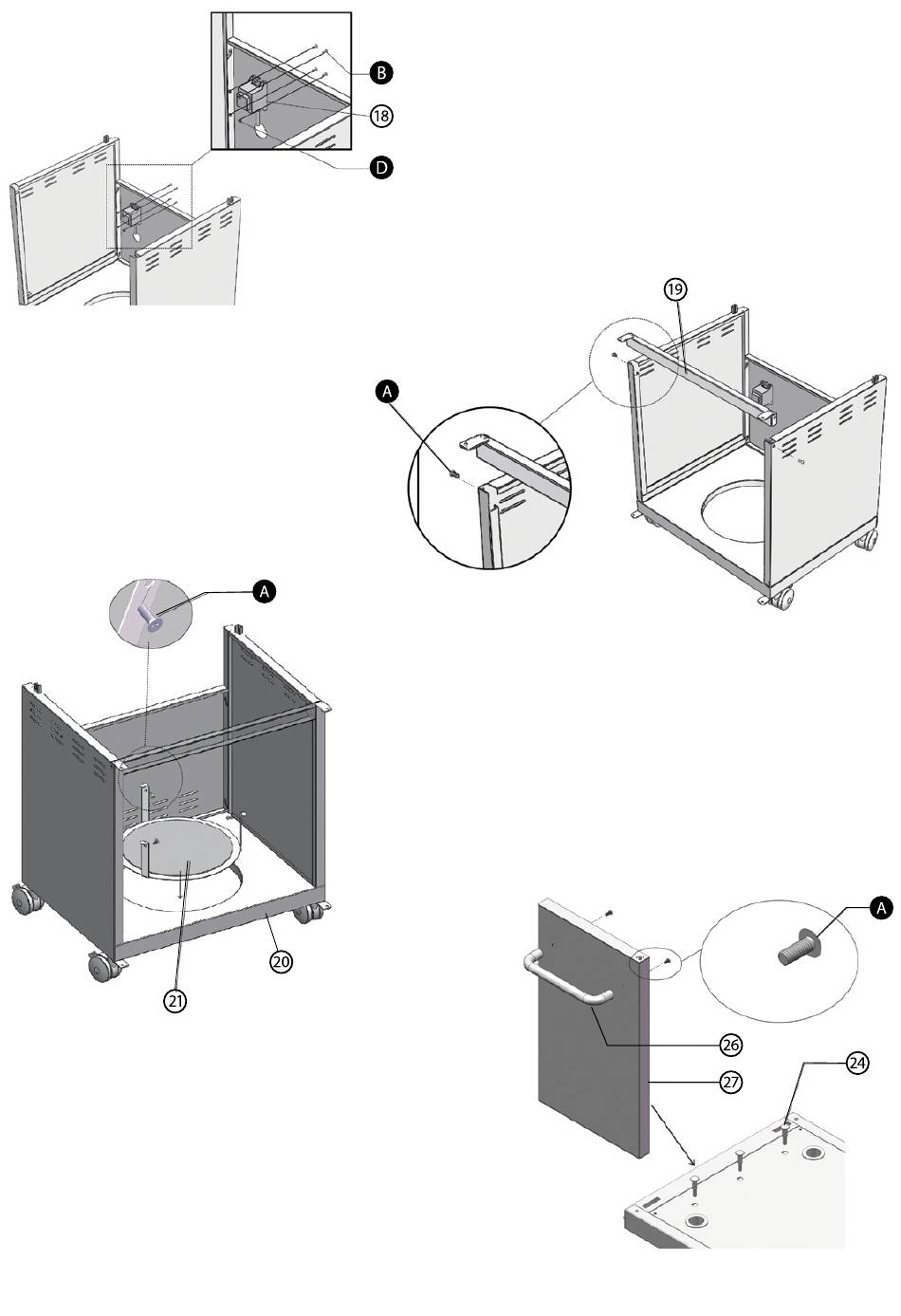 B
18
D
19
A
A
20
21
A
26
27
24