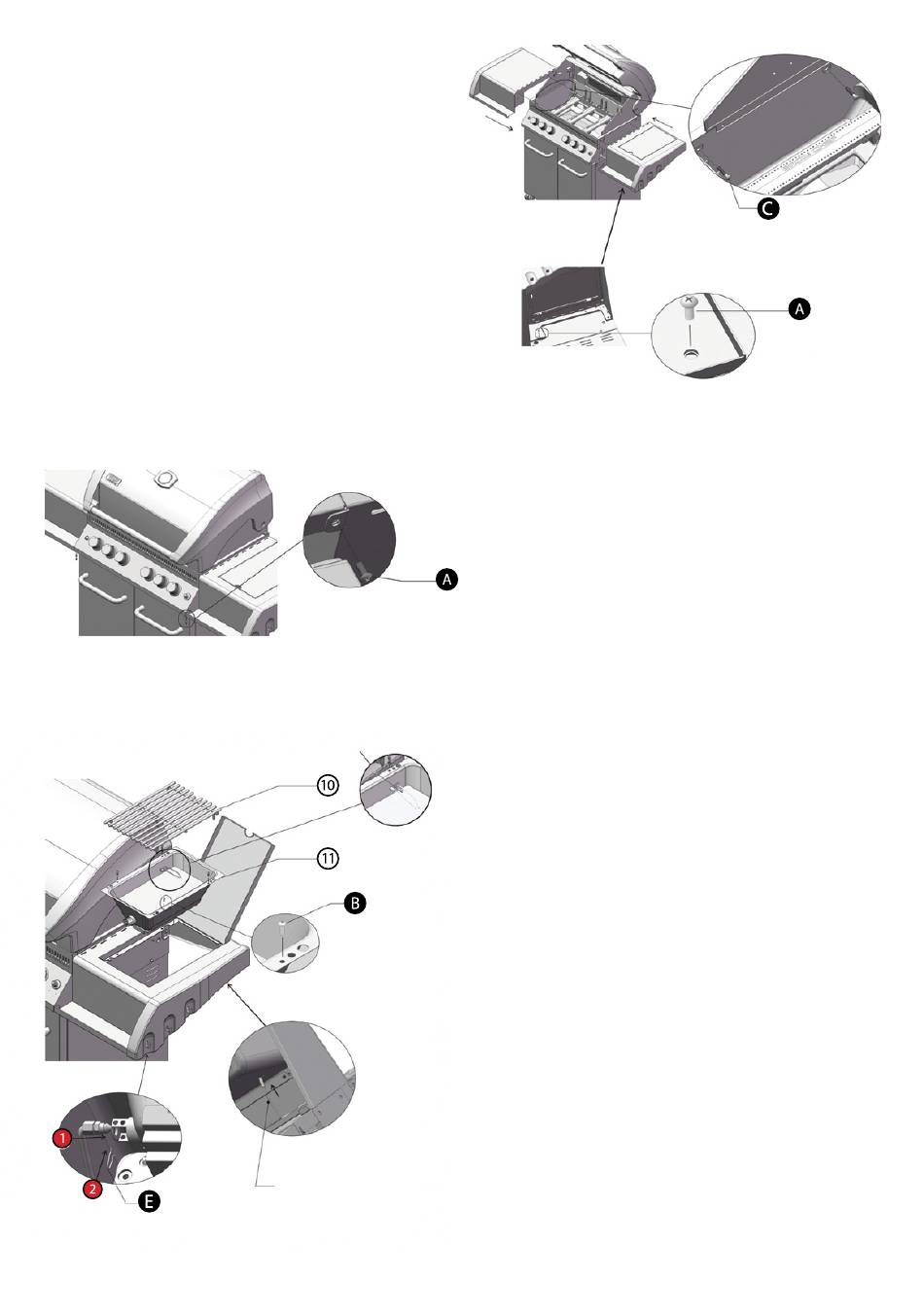 C

A

A

10

11

B

1

2

E