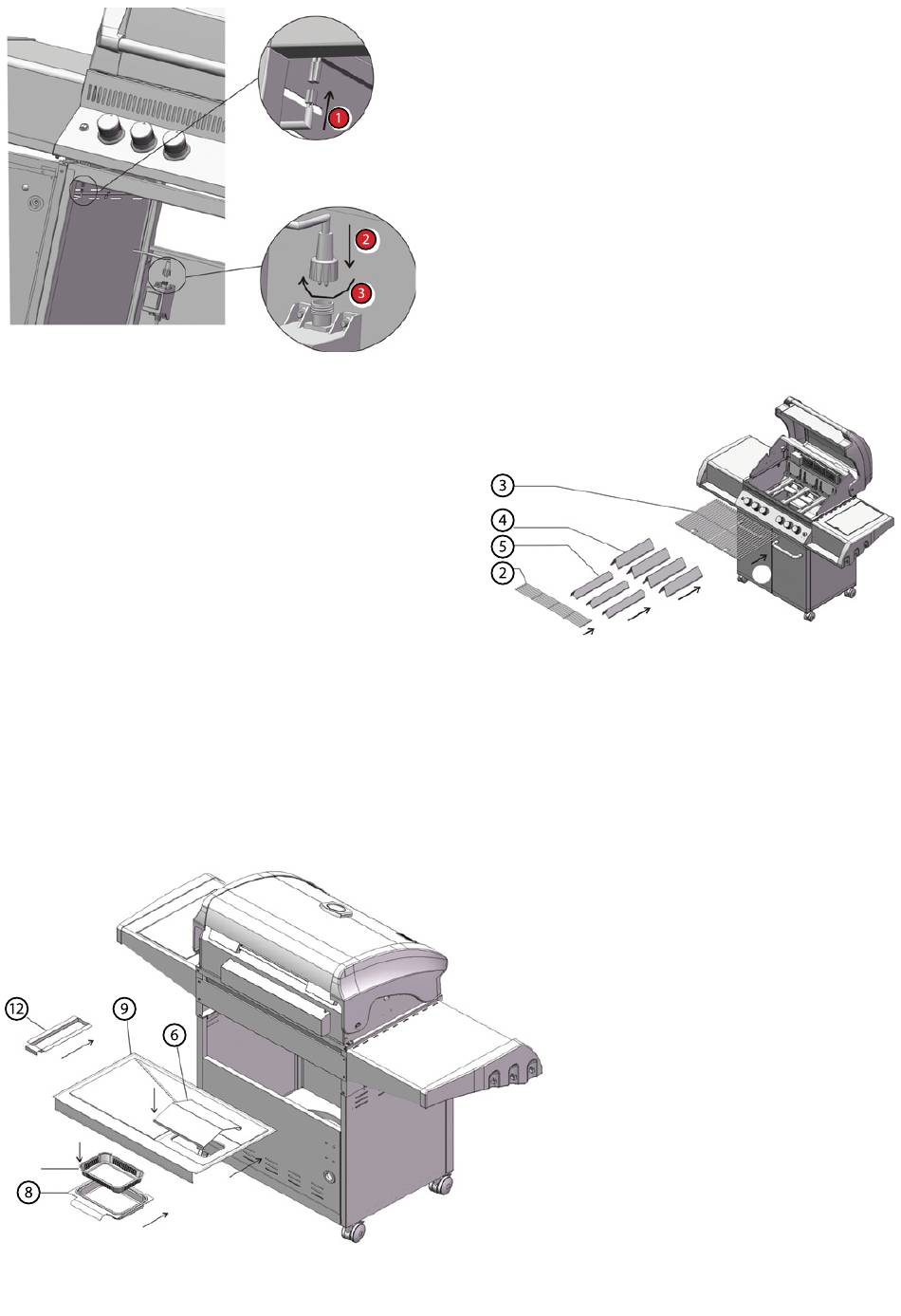 1
2
3

3
4
5
2

12
9
6
8