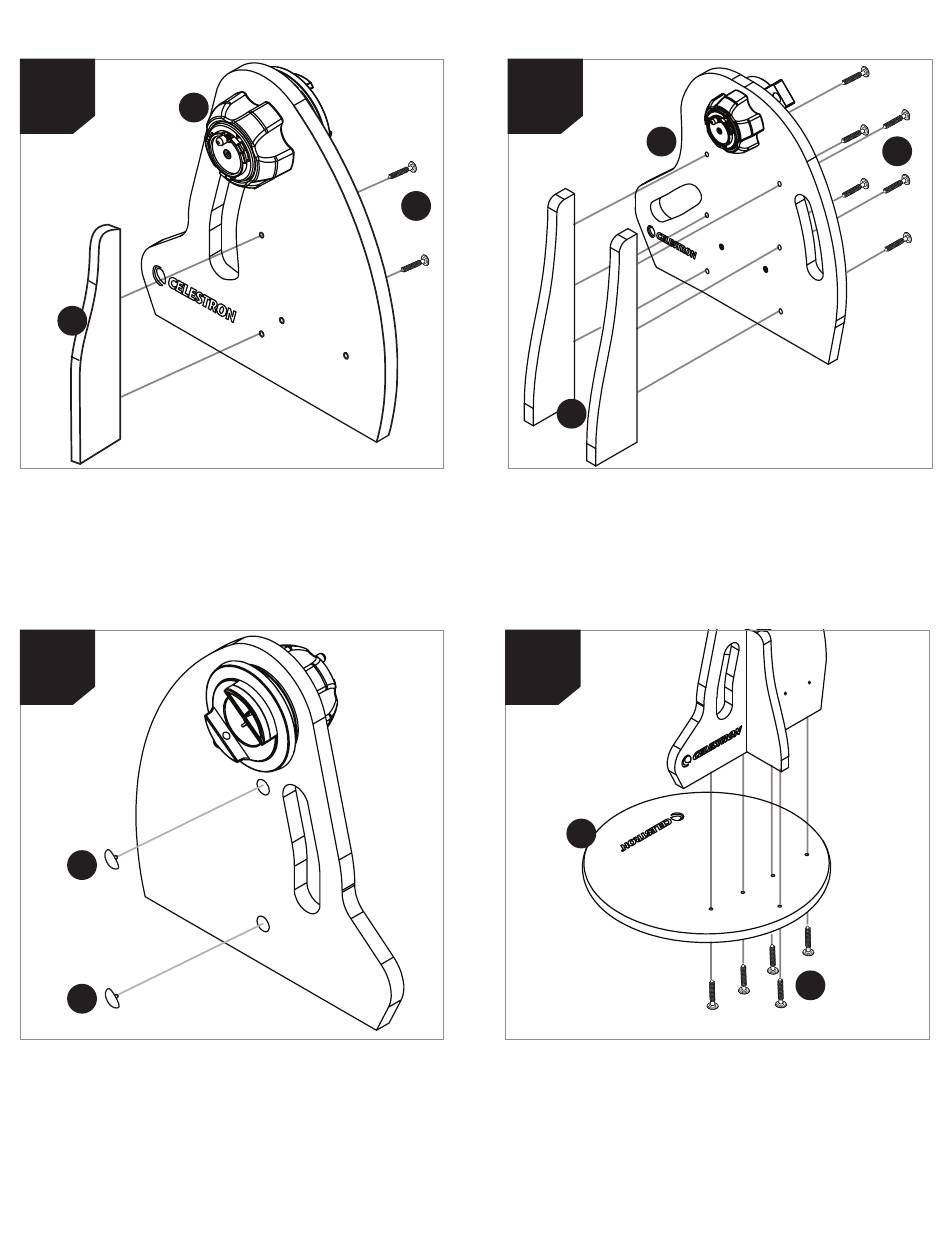 CELESTRON

CELESTRON

CELESTRON

CELESTRON