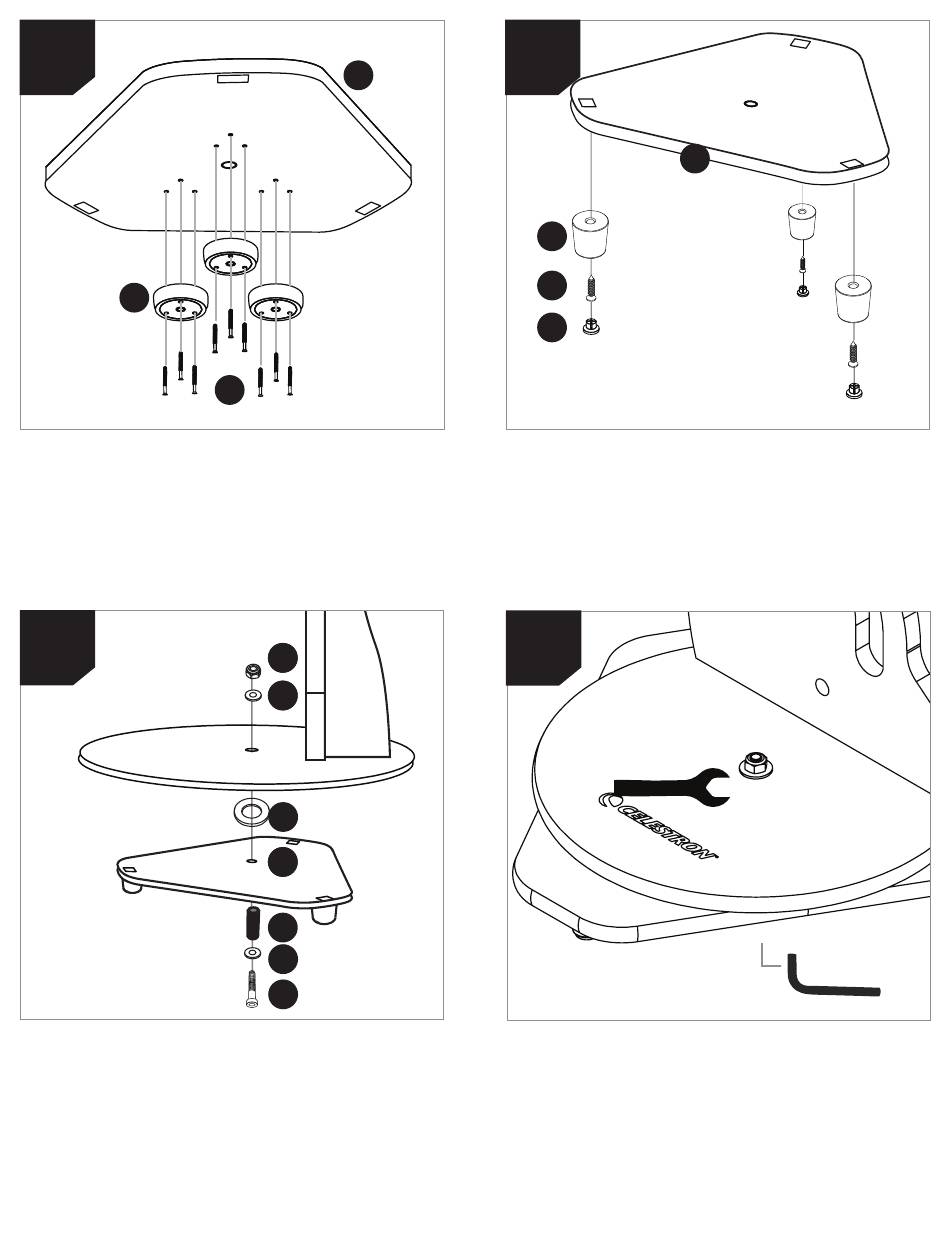 CELESTRON