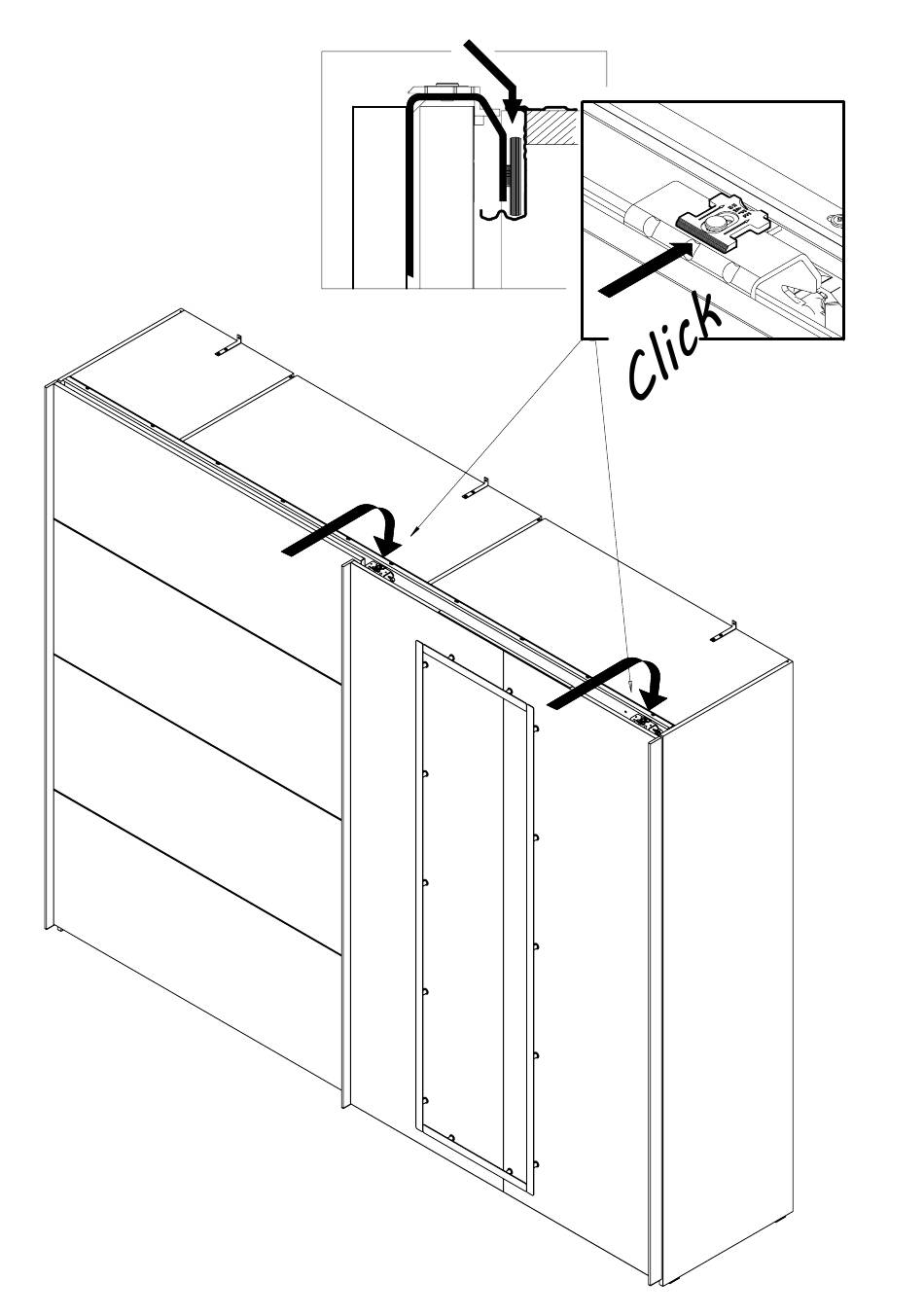 Click