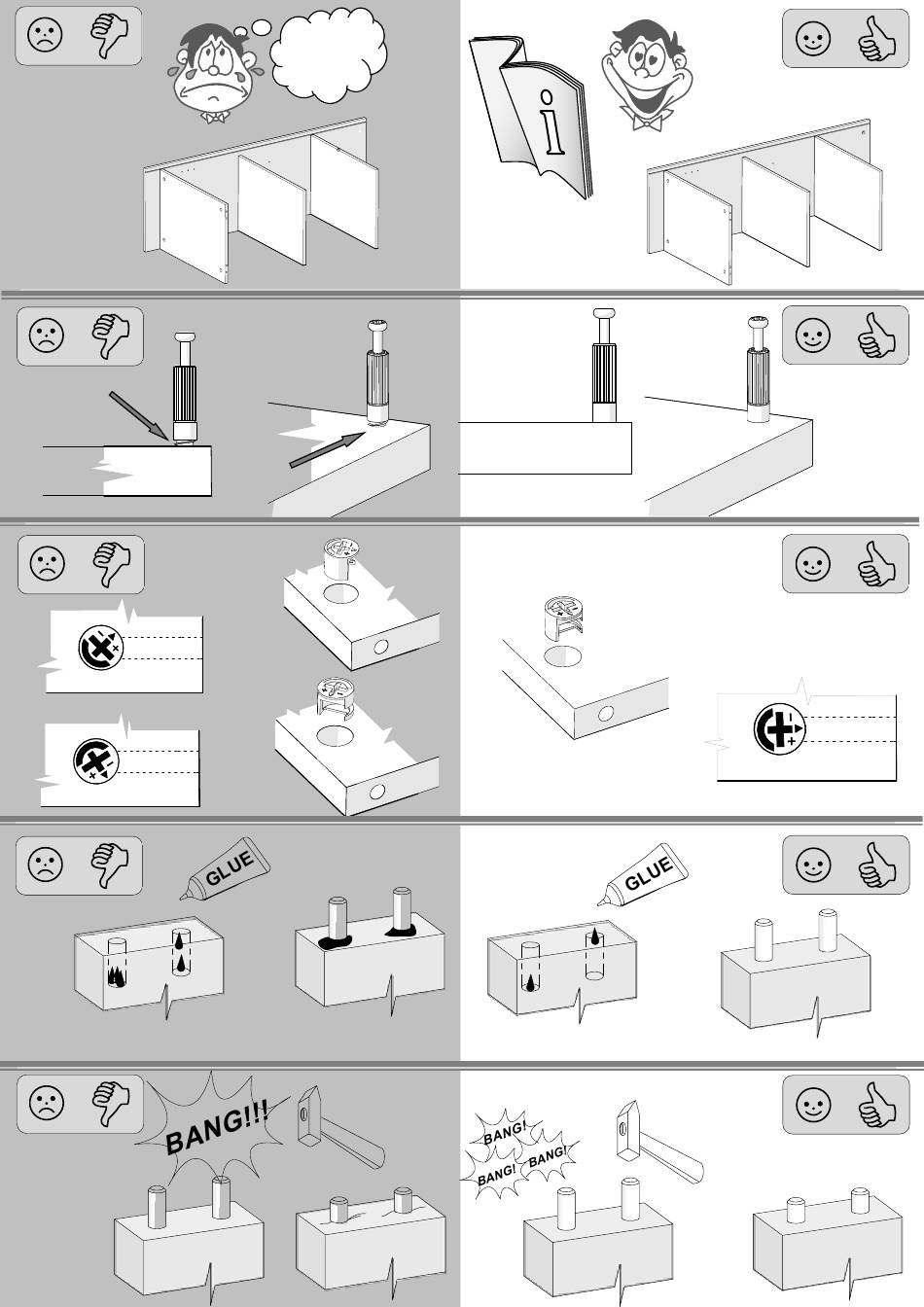 i

GLUE

GLUE

BANG!!!

BANG!

BANG!

BANG!