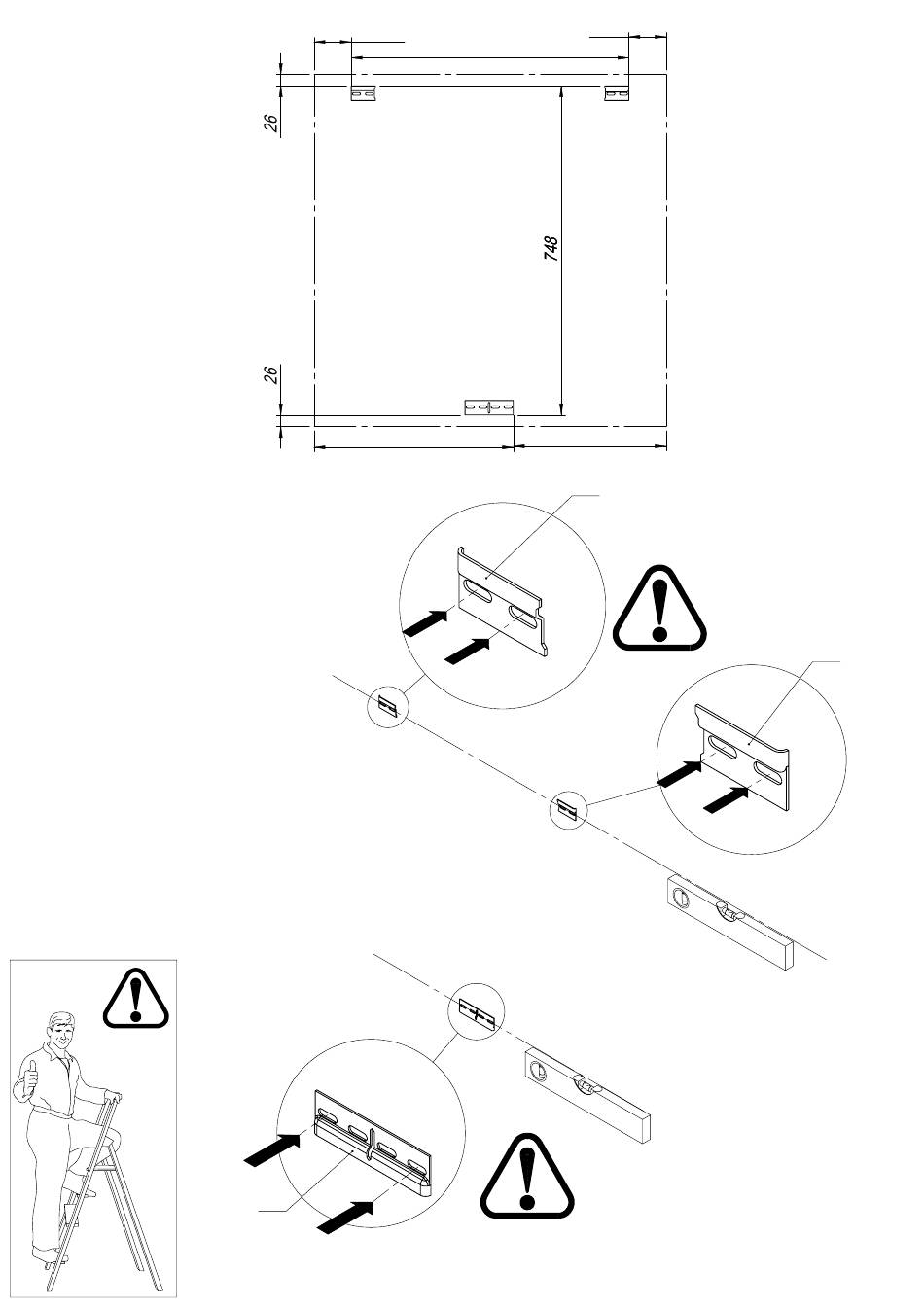 26
748
26