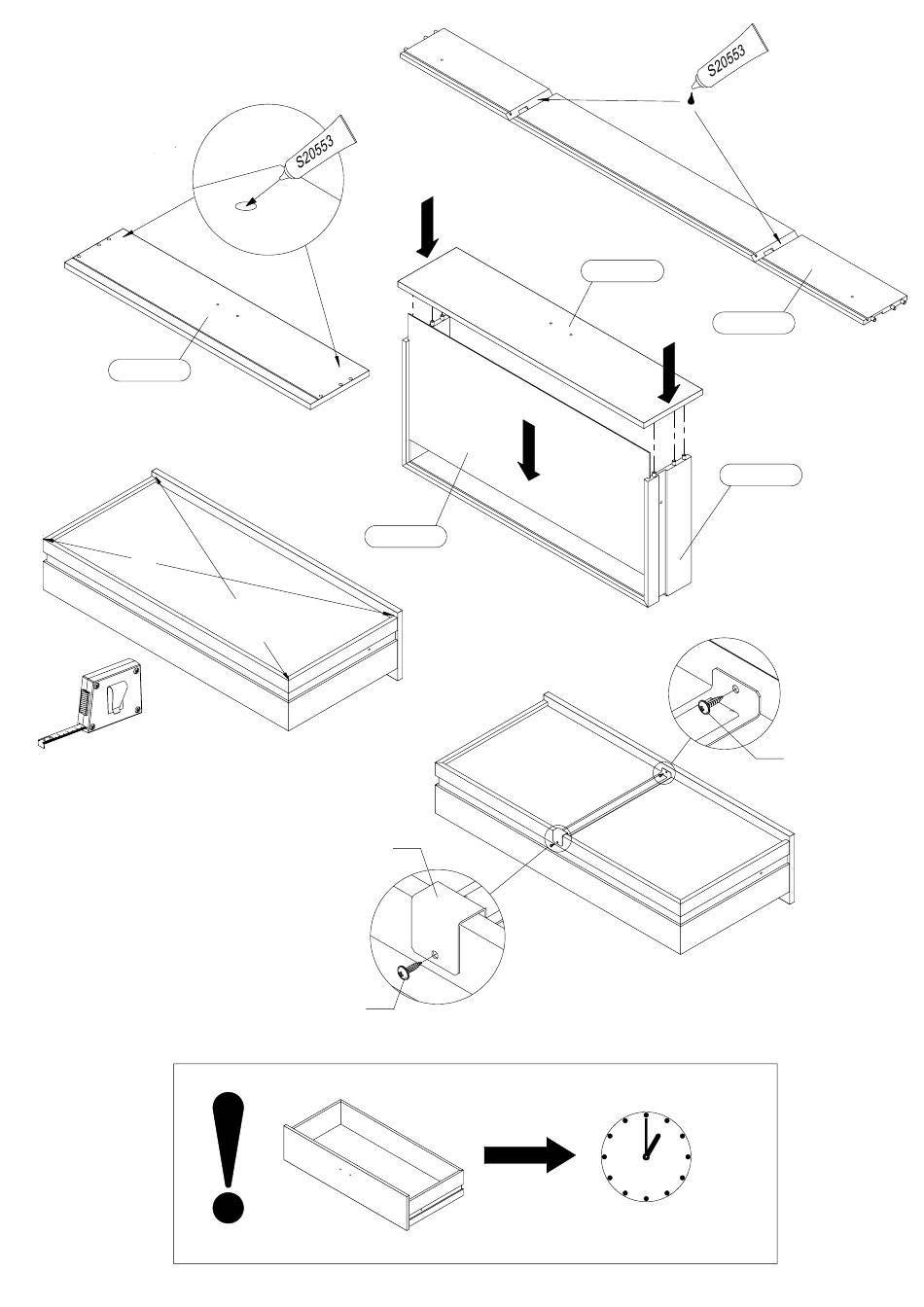 S20553

S20553