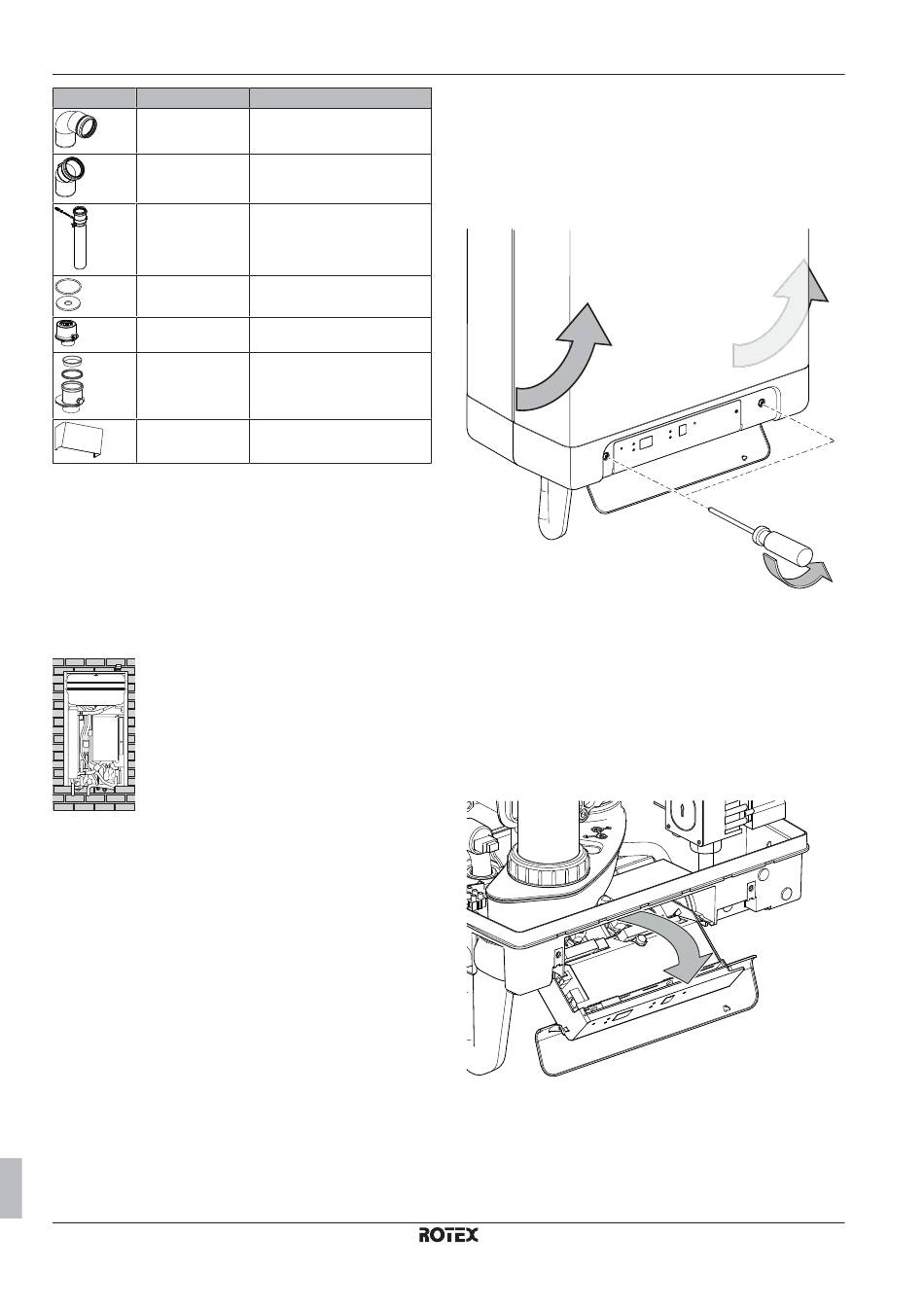 ROTEX