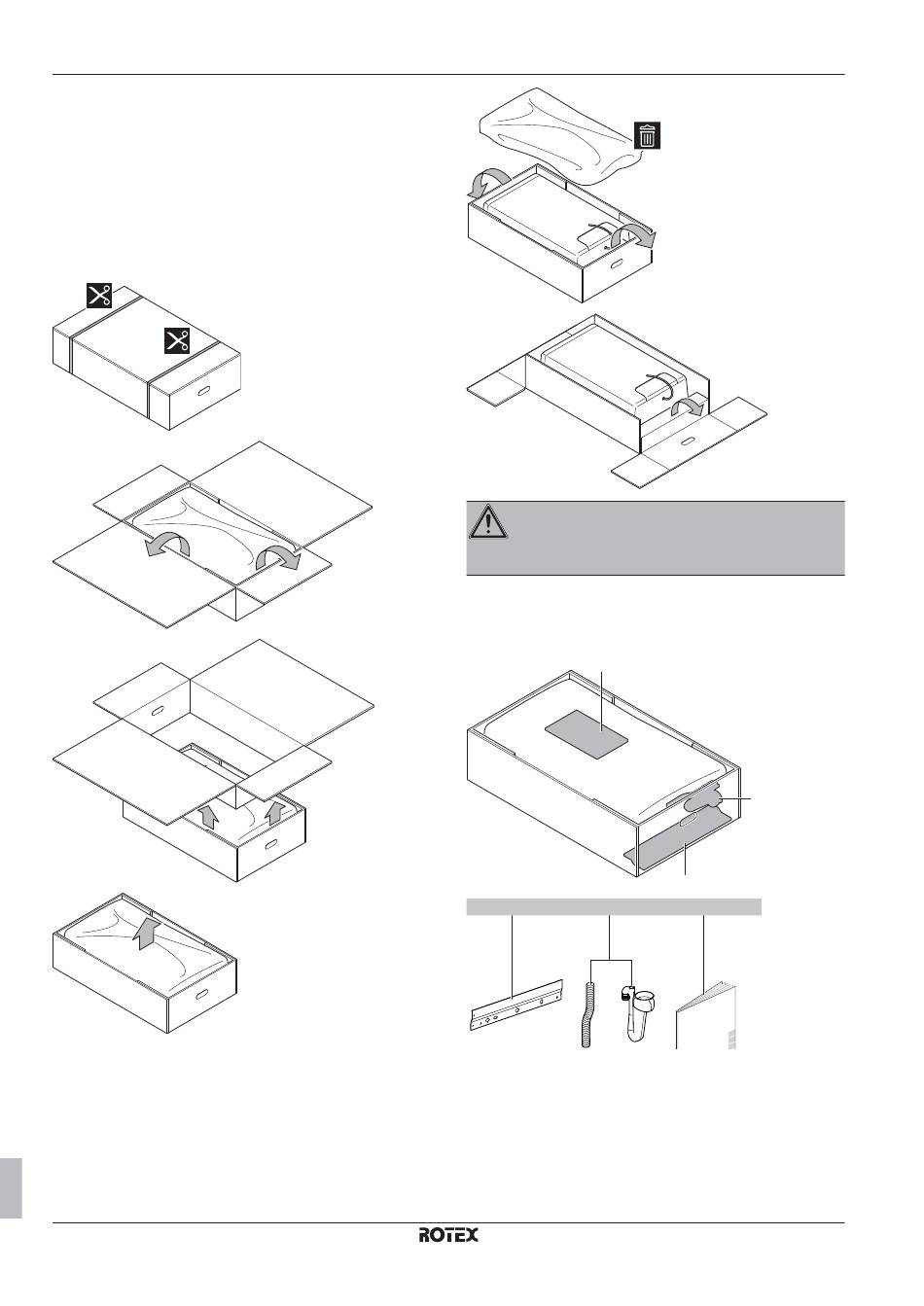 ROTEX