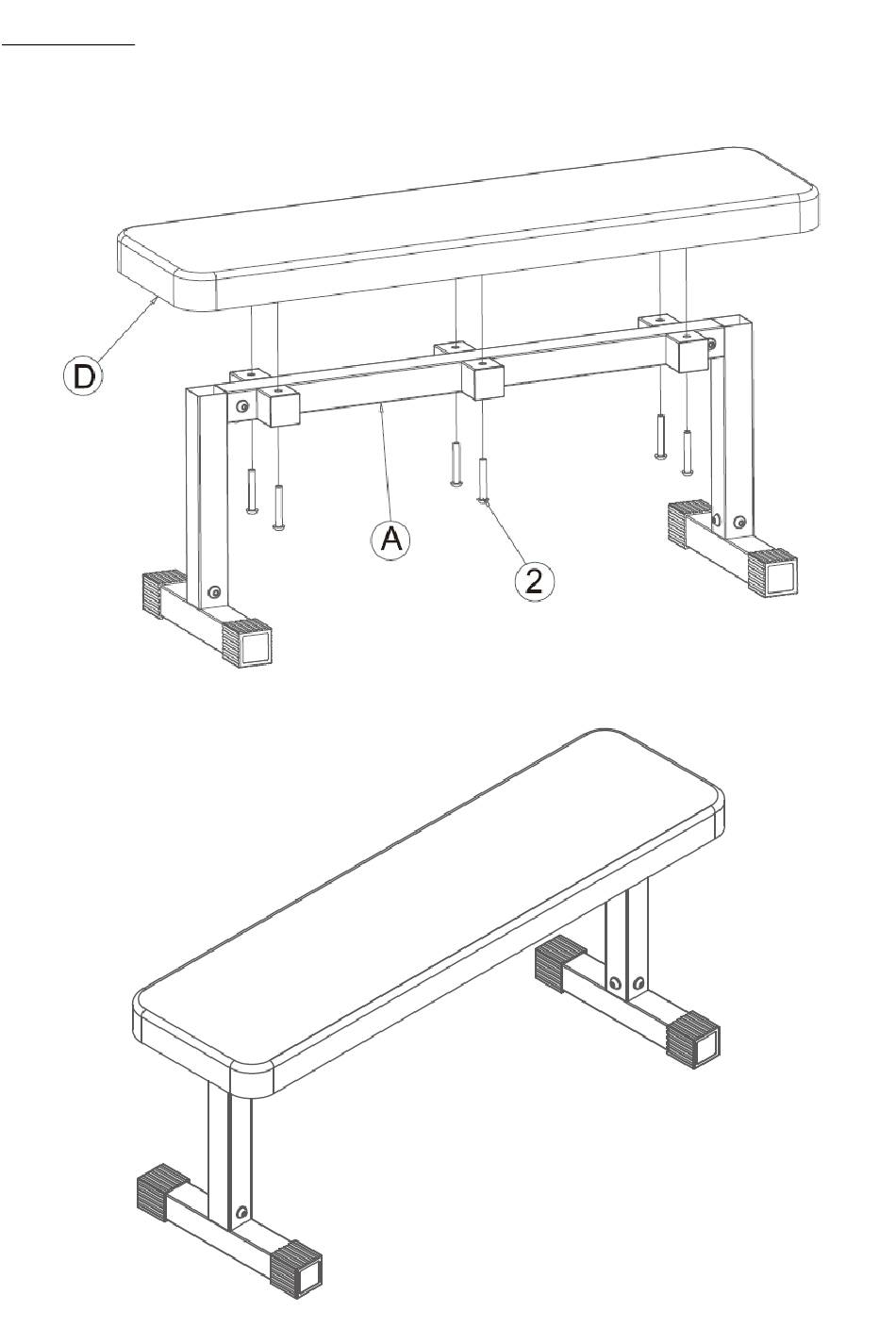 D

A

2