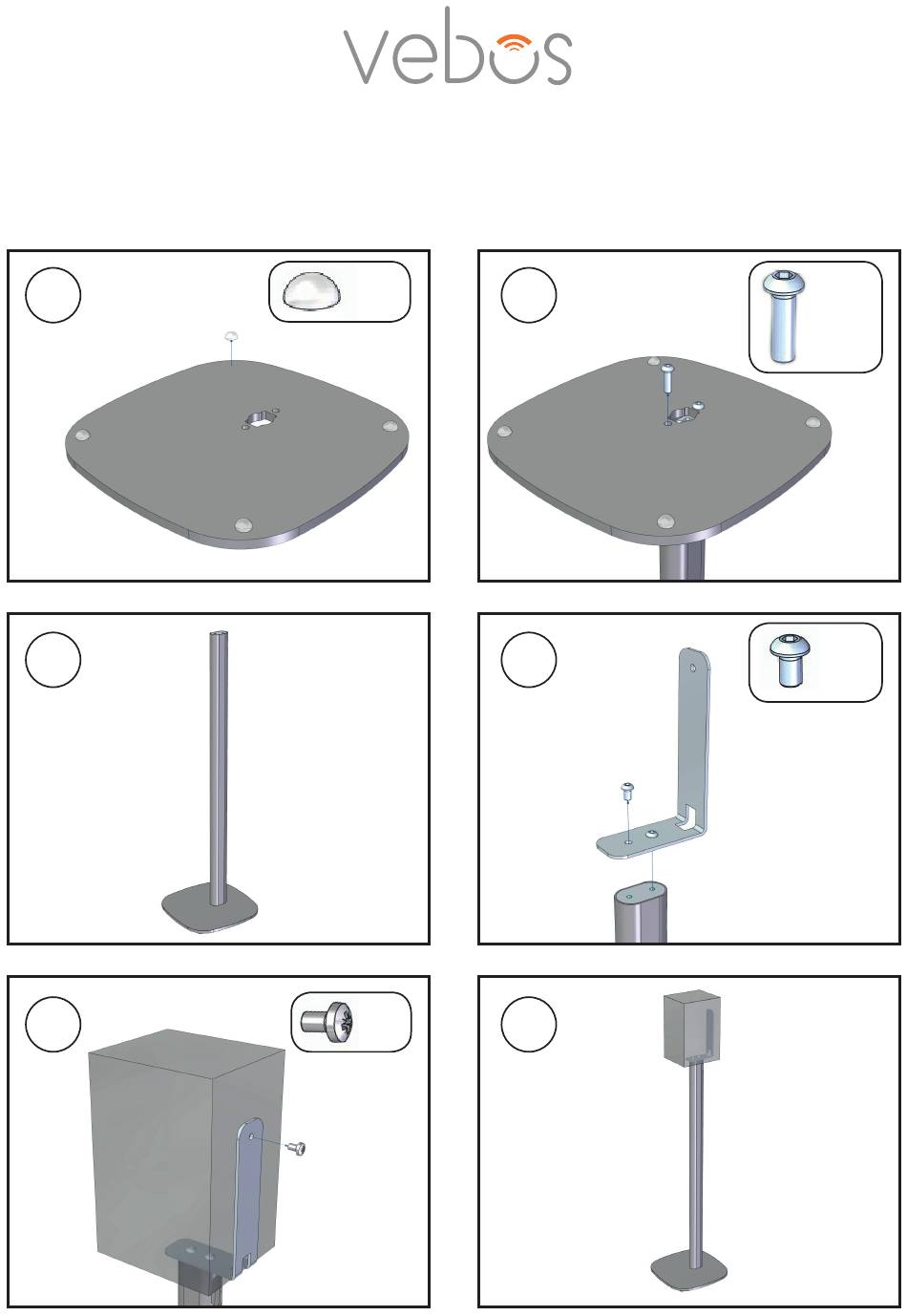 vebos