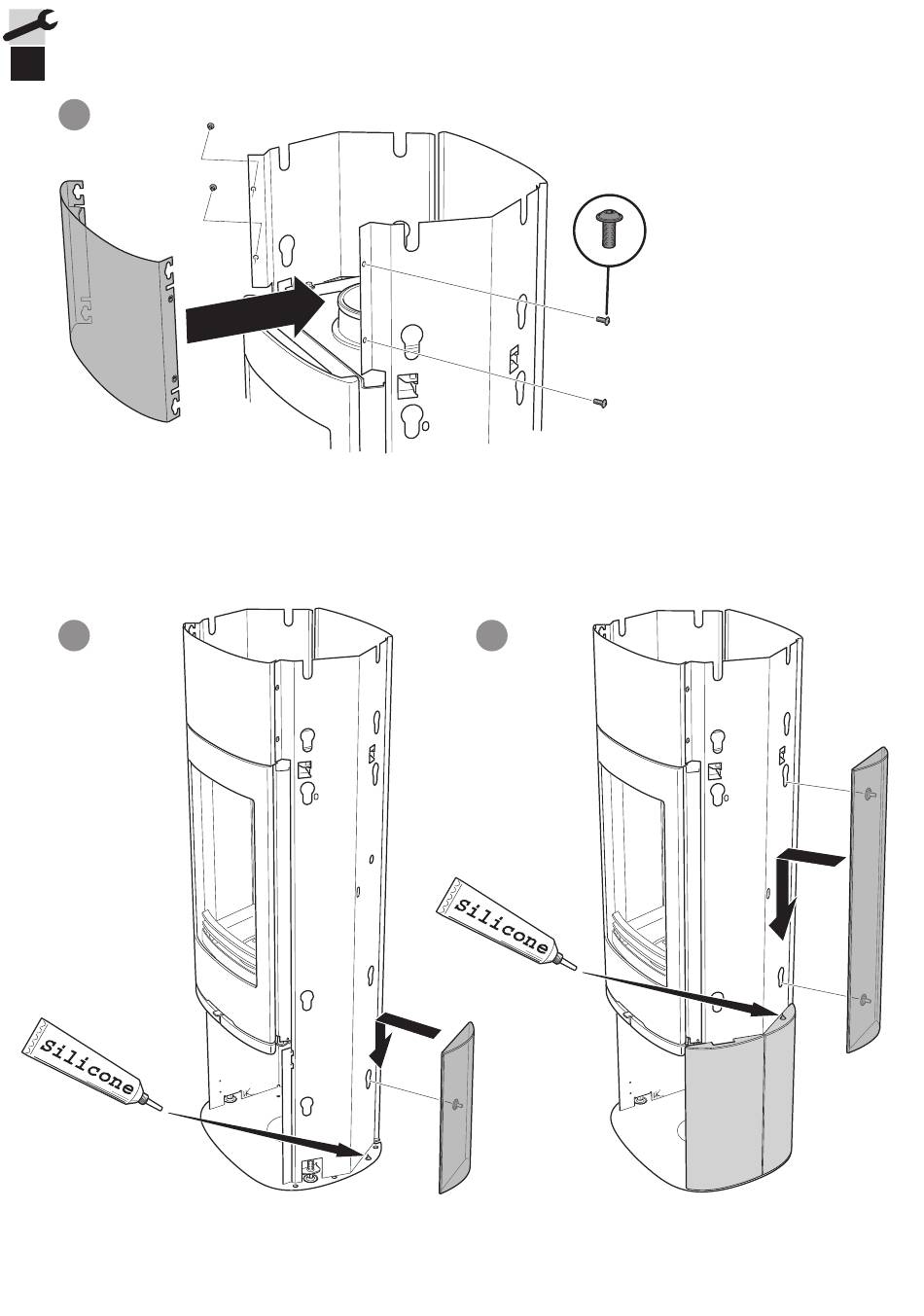 Silicone

Silicone