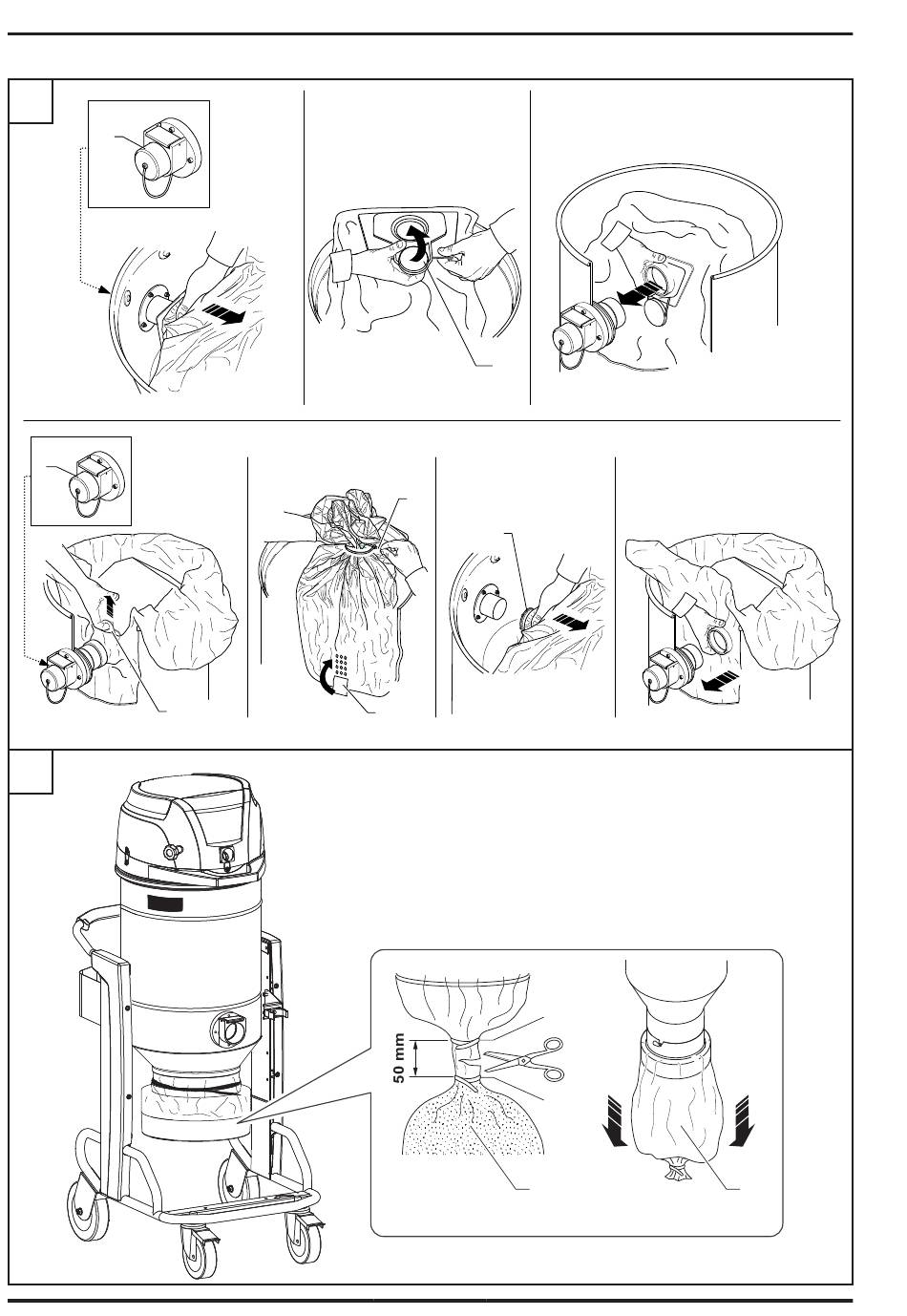 50 mm