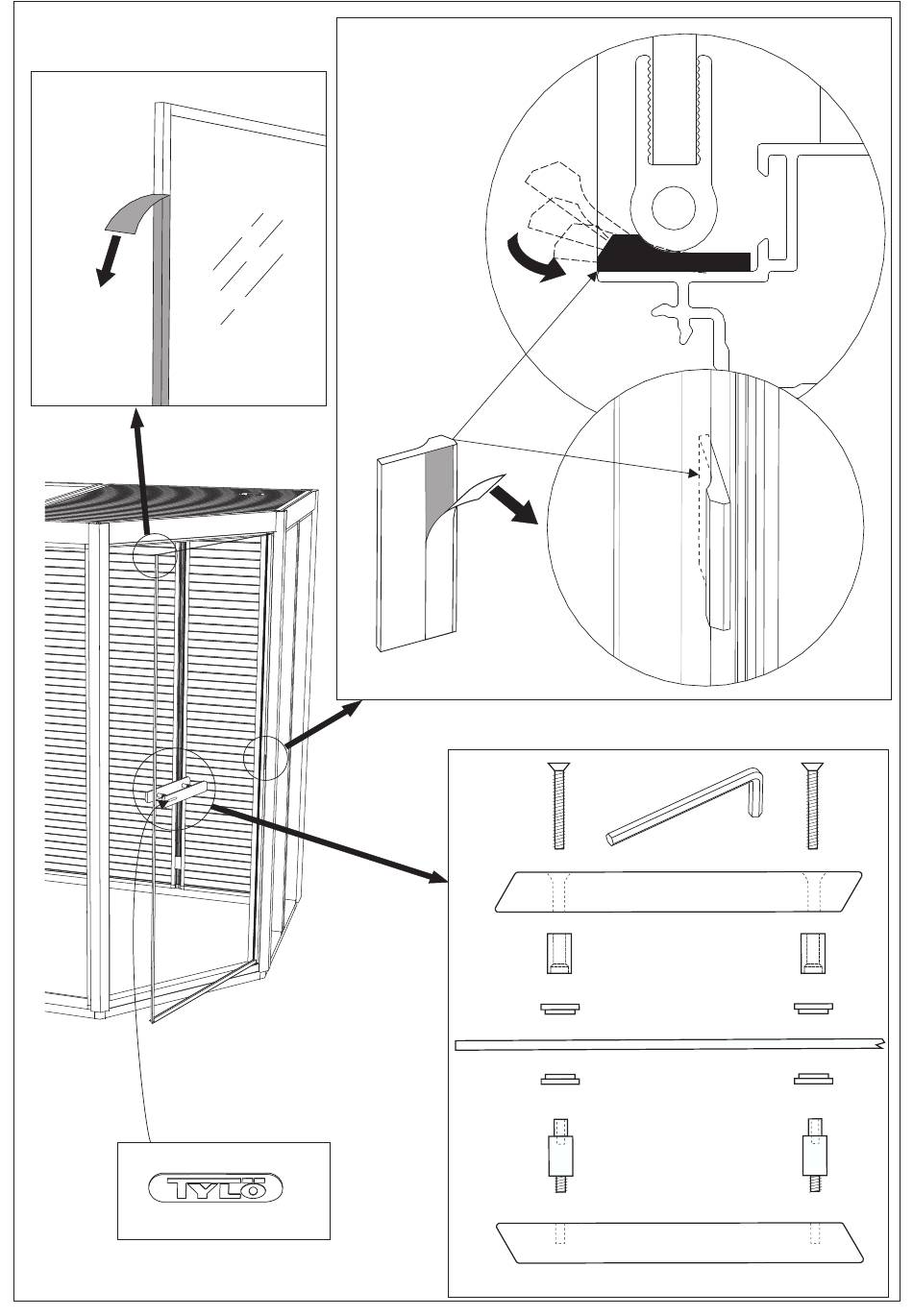 TYLÖ