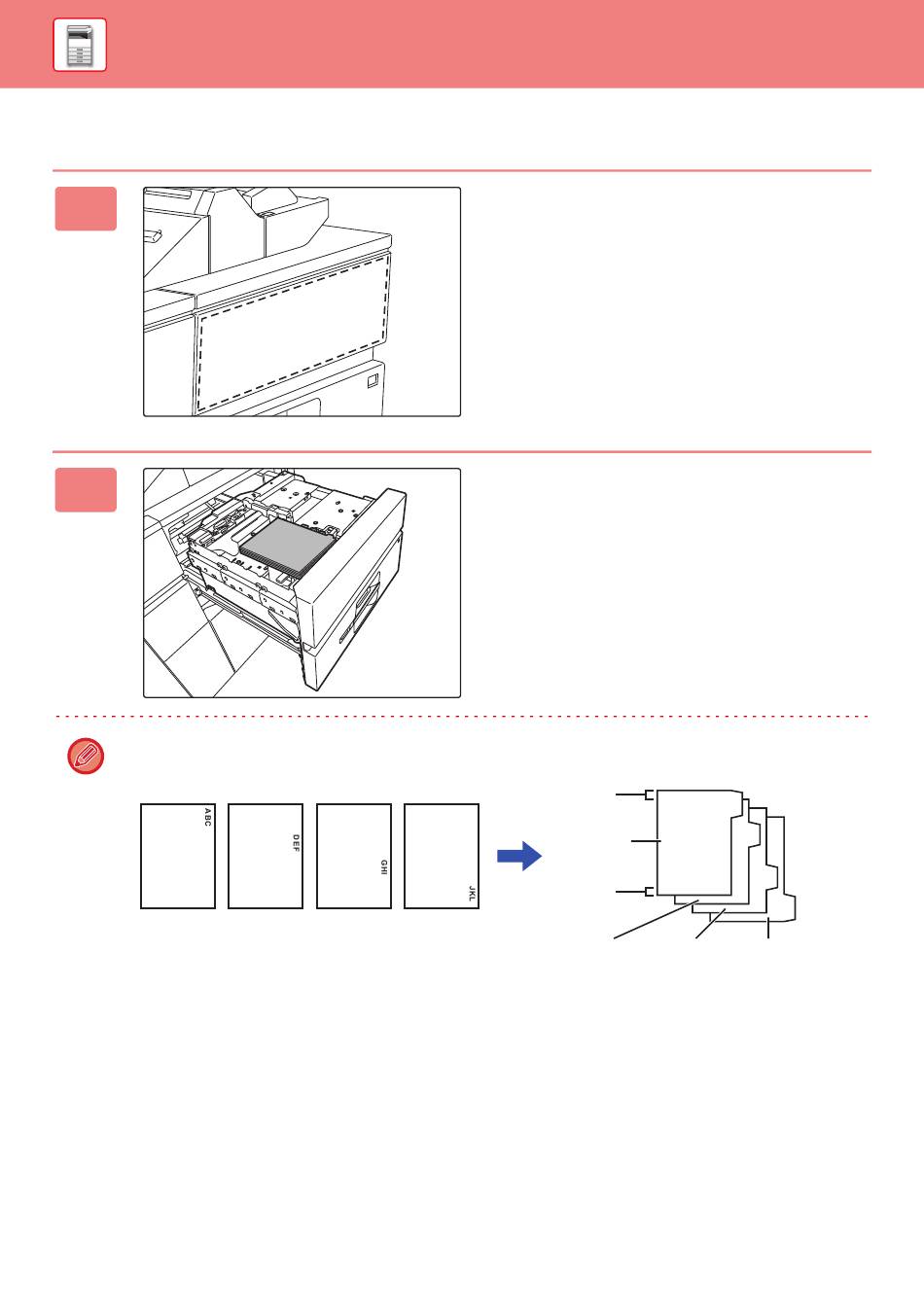 ABC

DEF

GHI

JKL