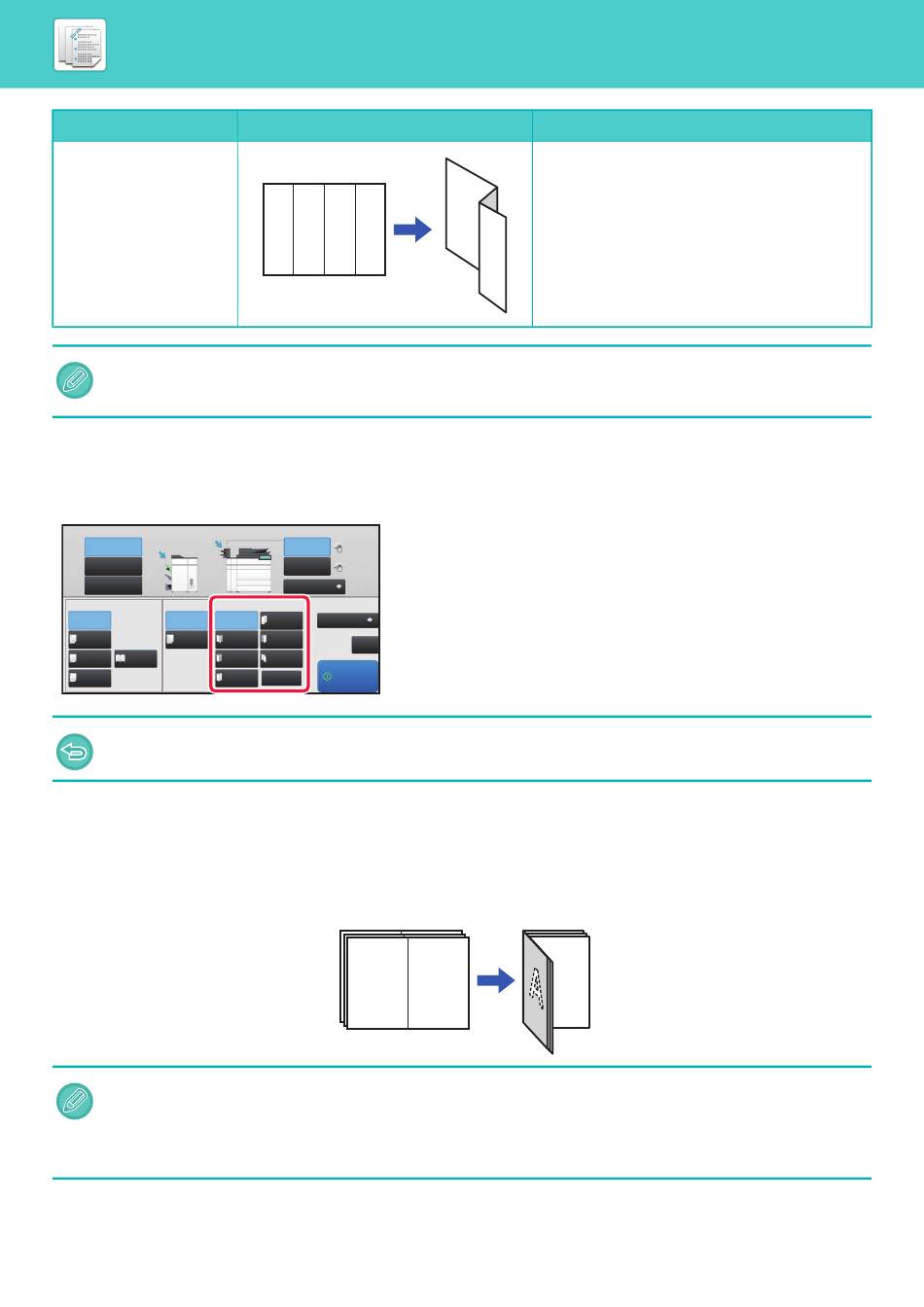 A