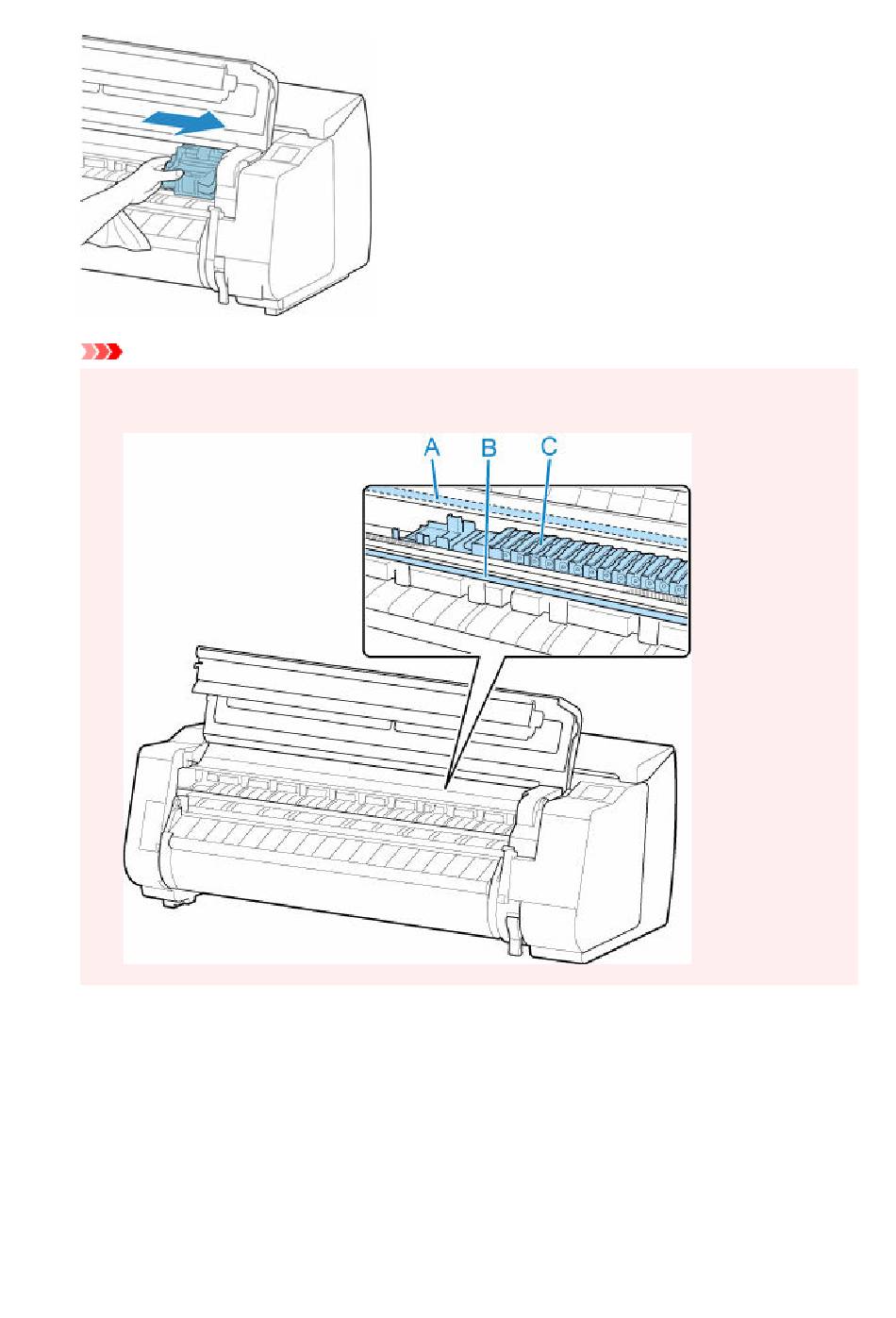 A B C