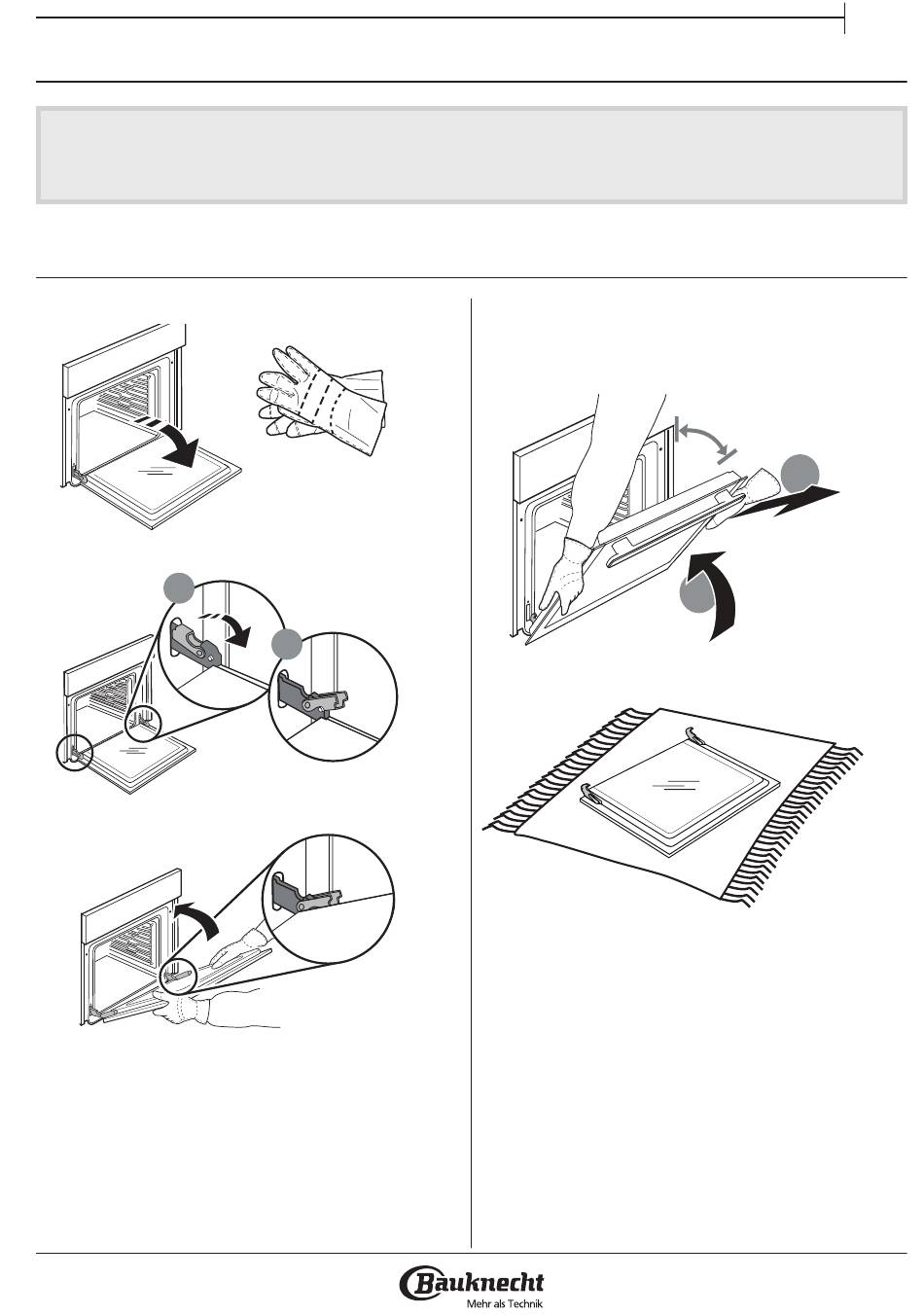 Bauknecht
Mehr als Technik