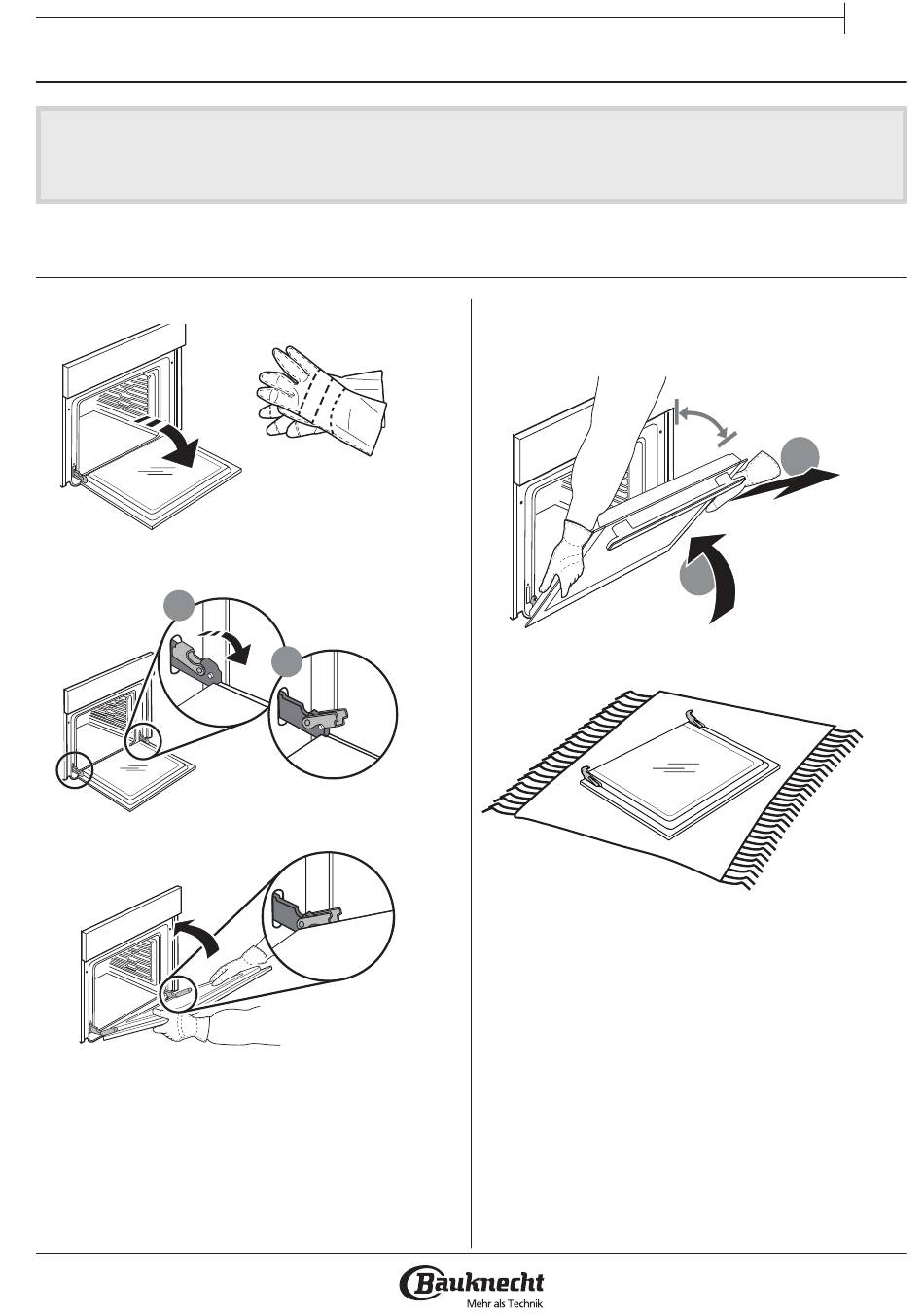 Bauknecht
Mehr als Technik