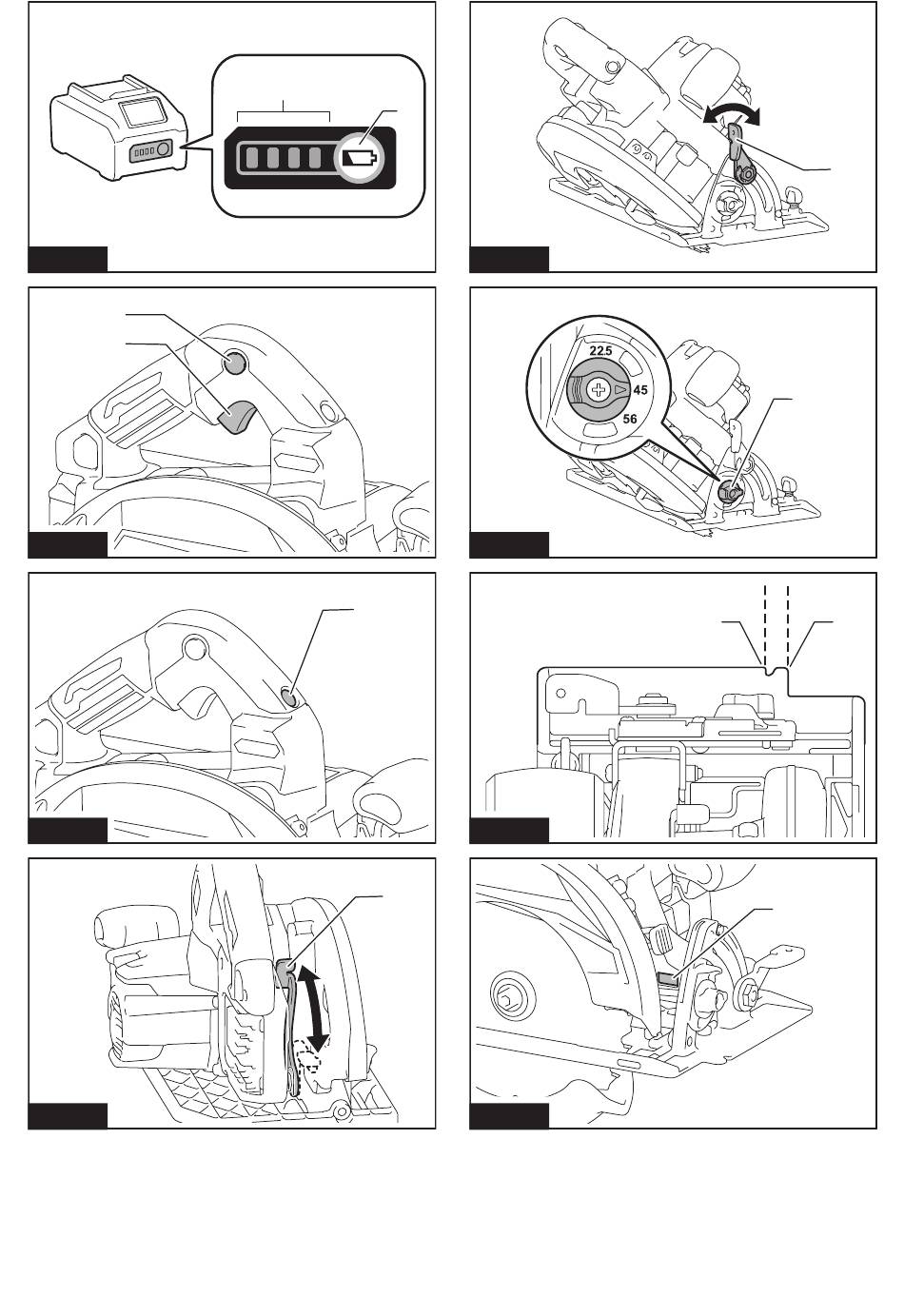 22.5
45
56