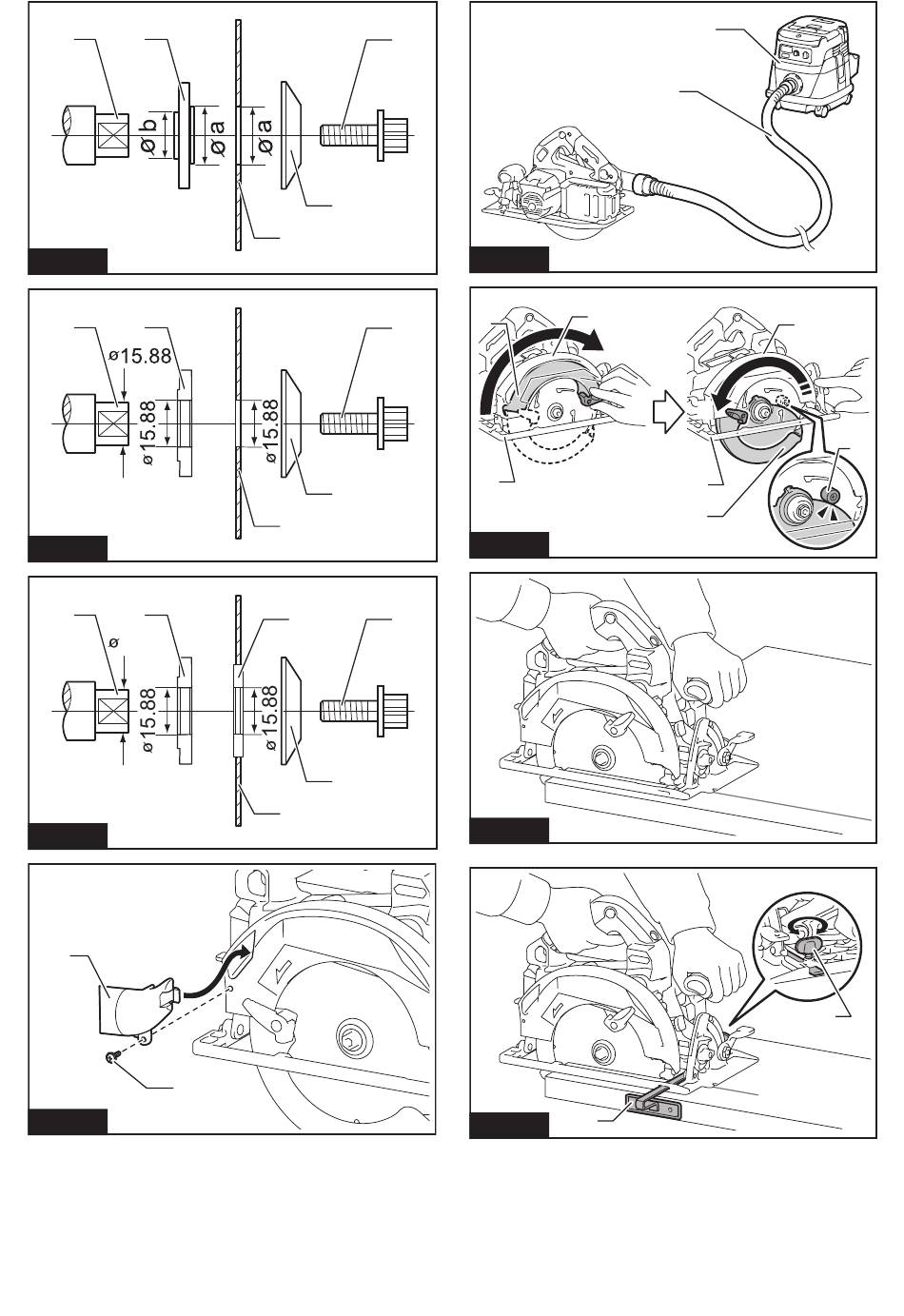 ø b
ø a
ø a

ø15.88
ø 15.88
ø 15.88

ø
ø 15.88
ø 15.88