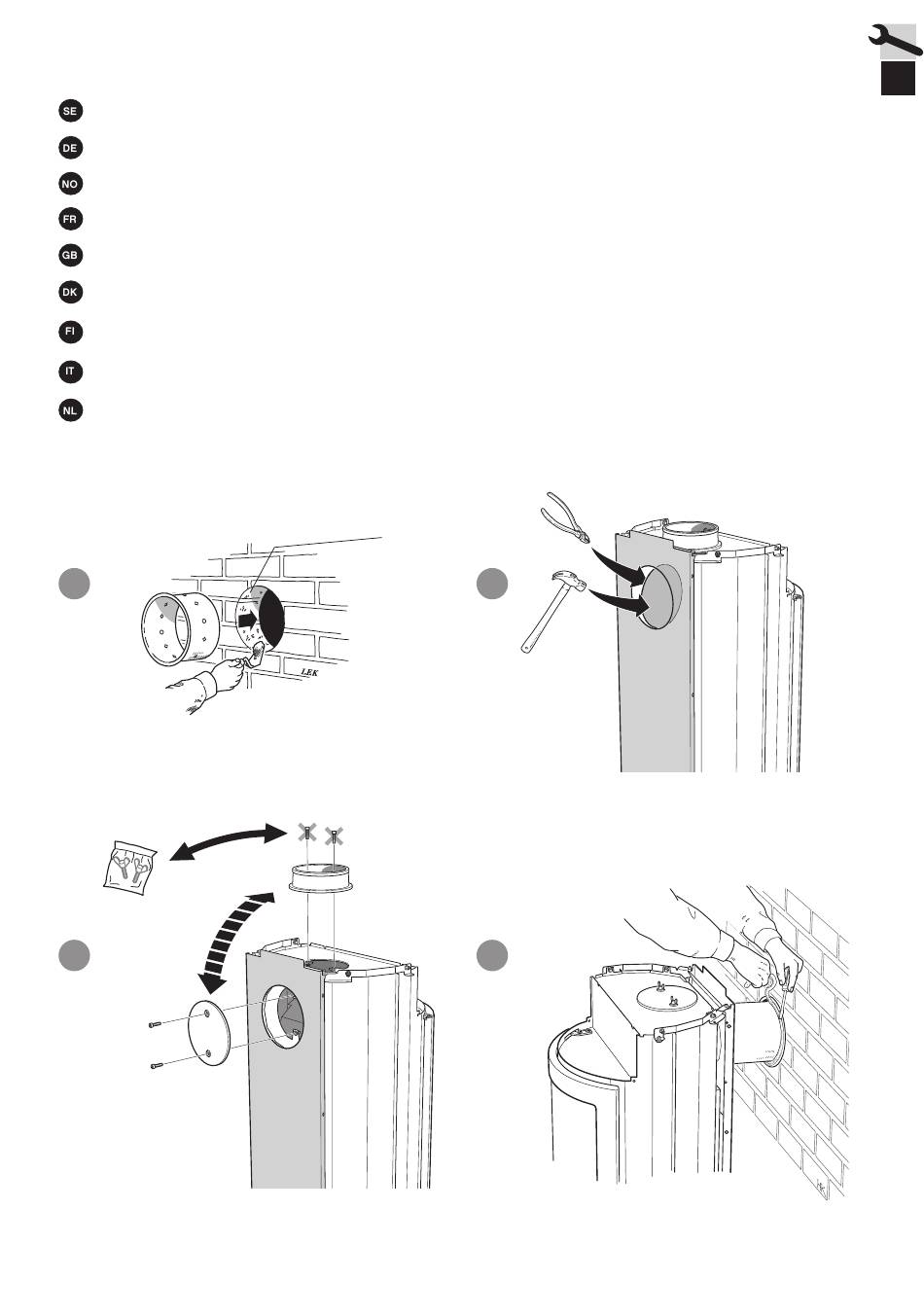 SE

DE

NO

FR

GB

DK

FI

IT

NL

LEK