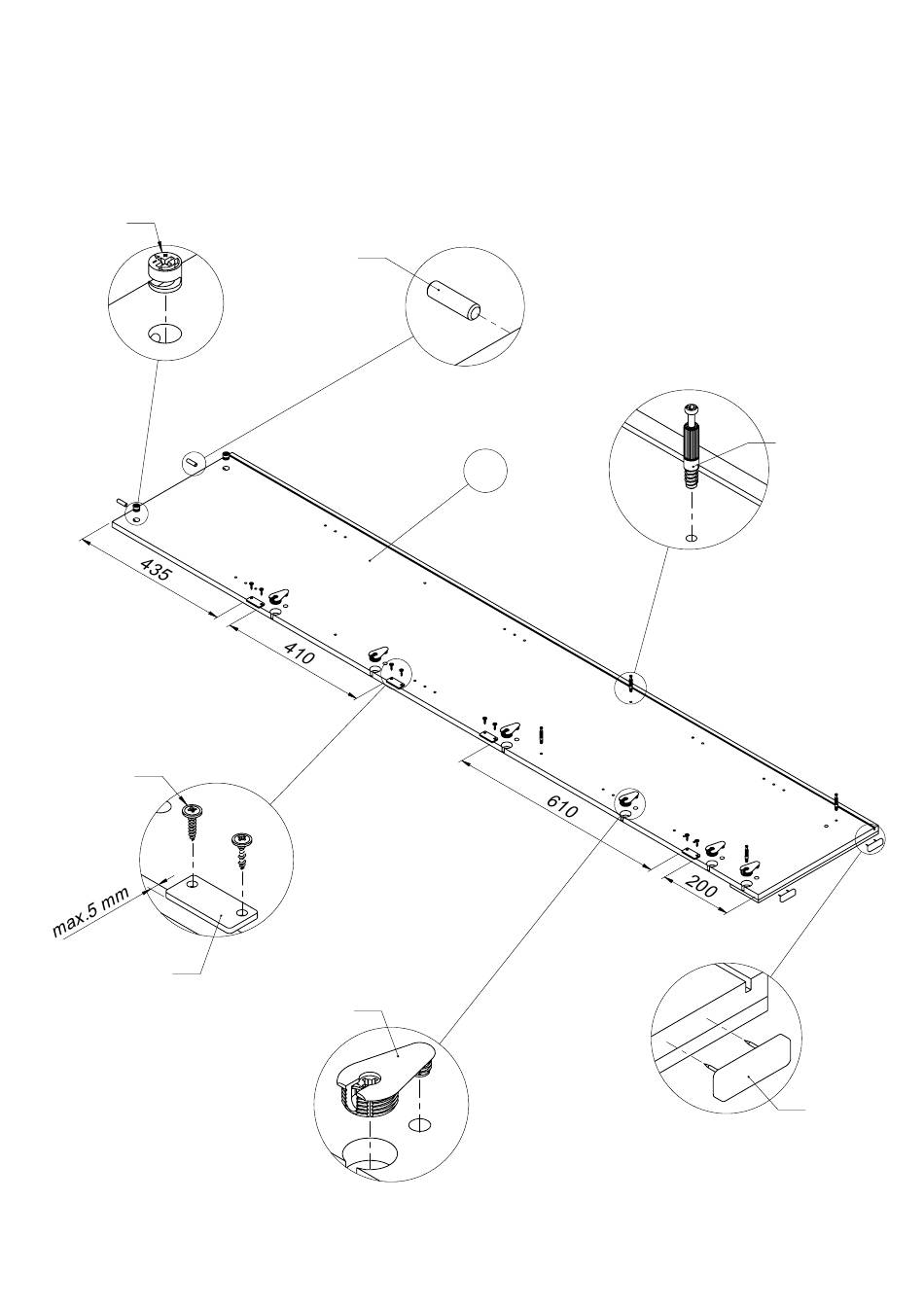 435
410
610
200
max.5 mm