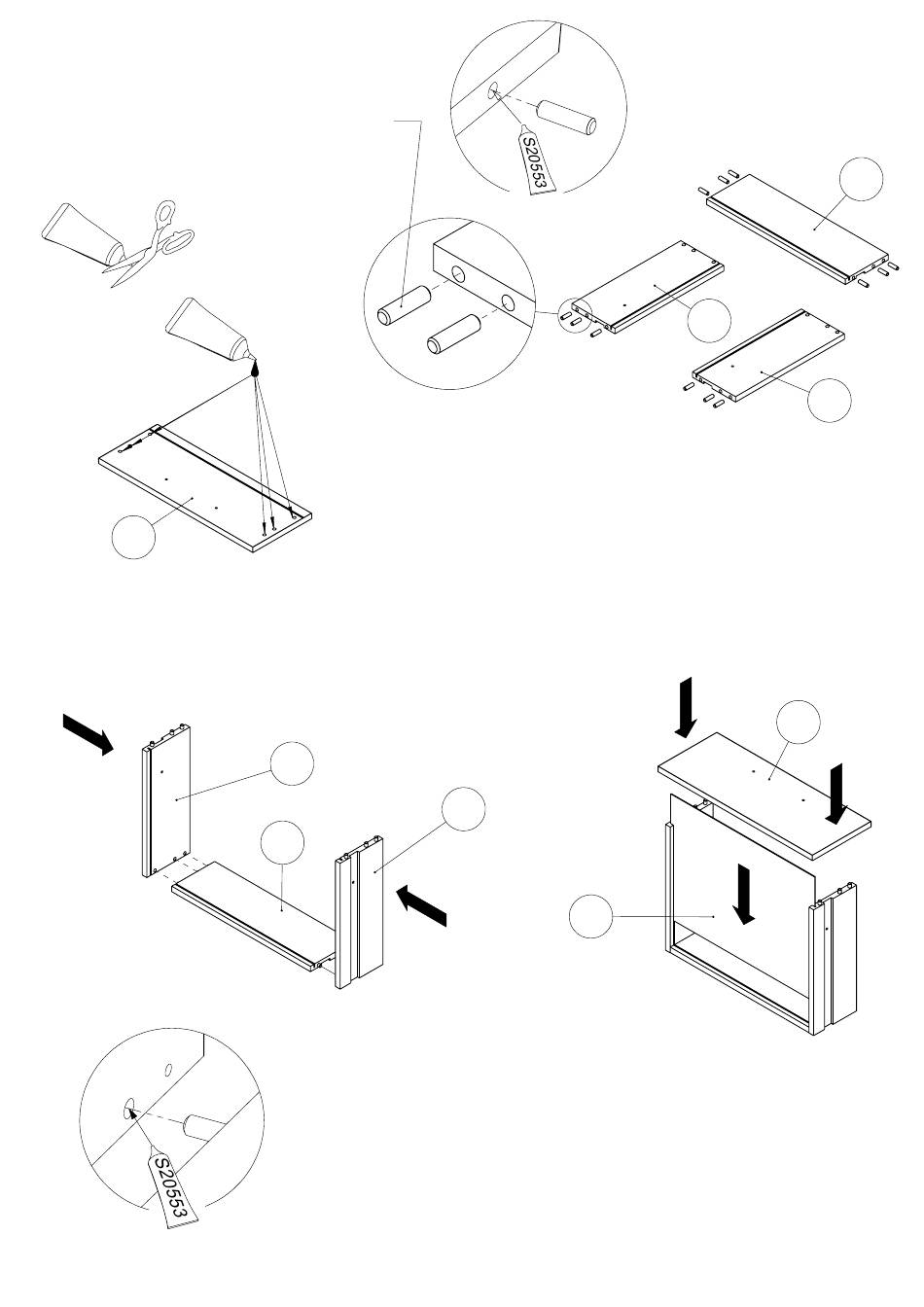 S20553

S20553