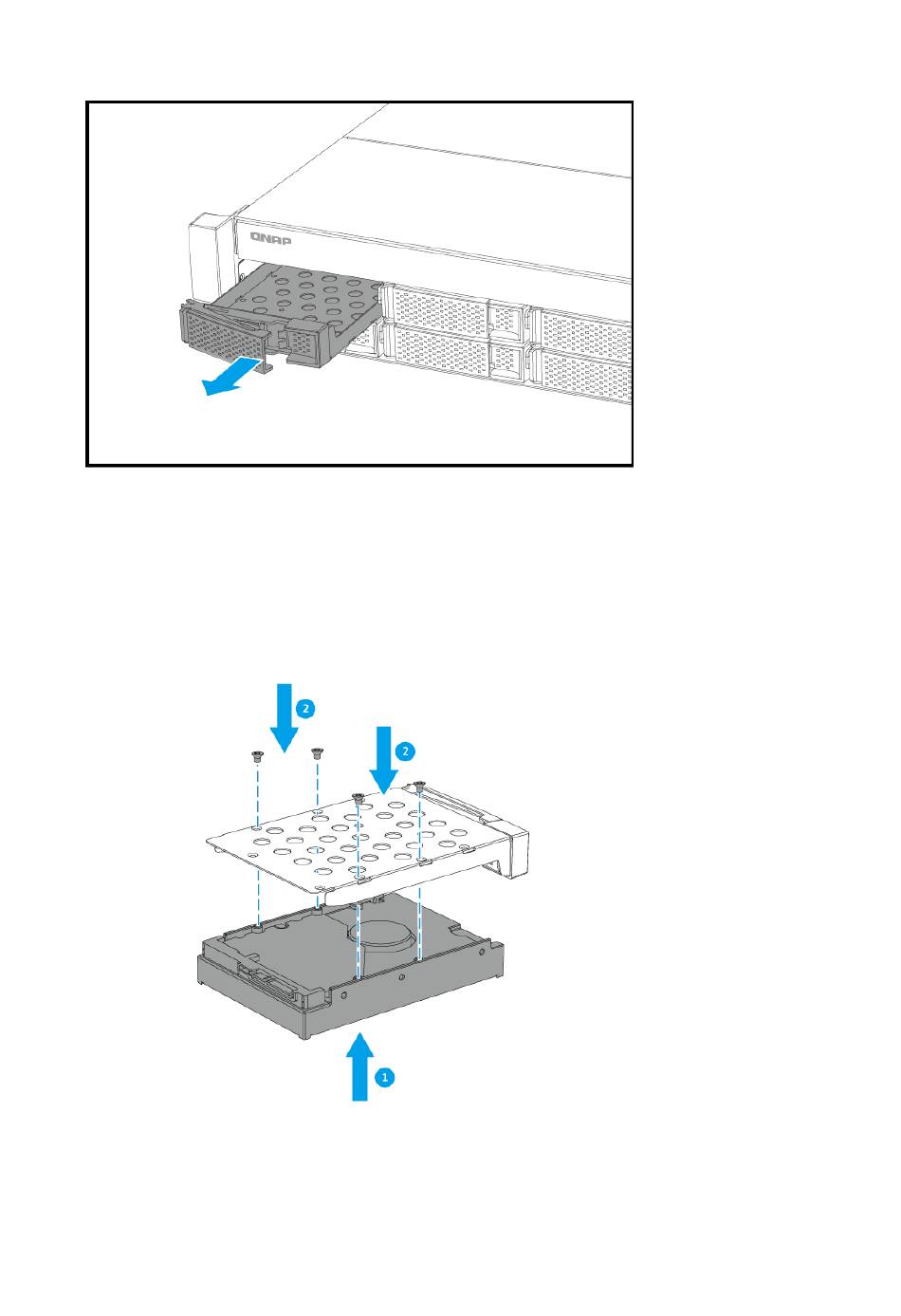 QNAP

2

2

1