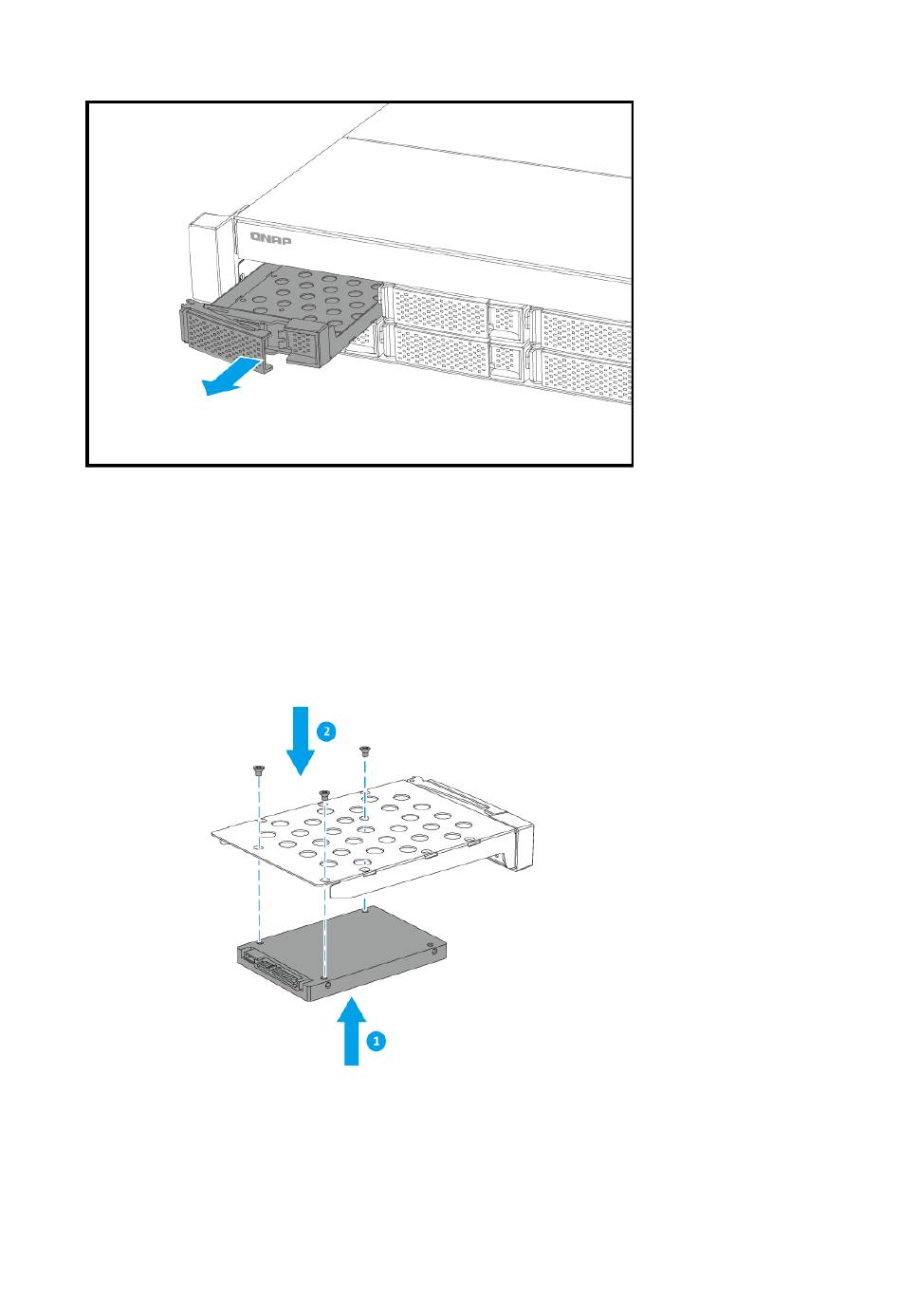 QNAP

2

1