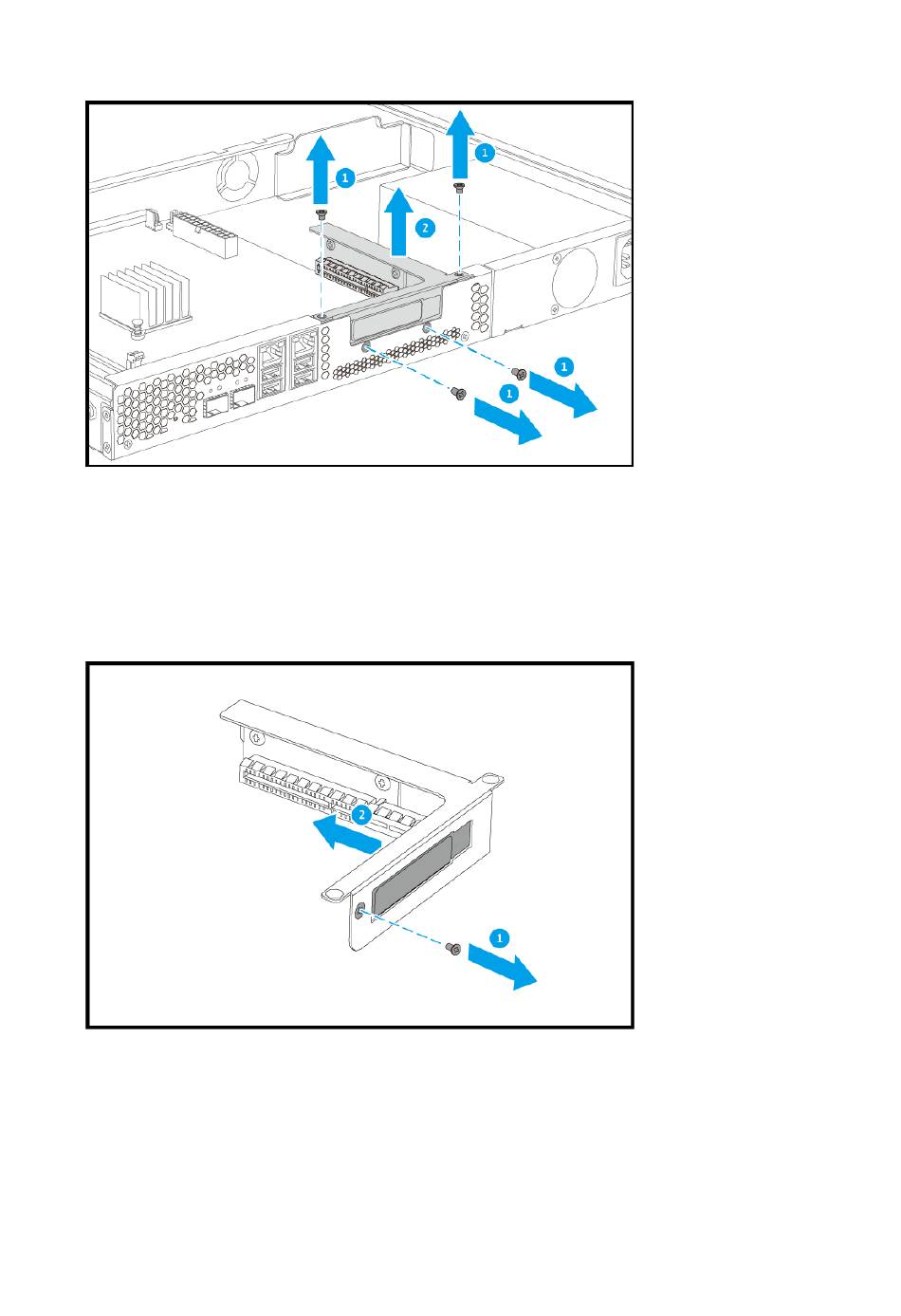 1
1
2
1
1

2
1