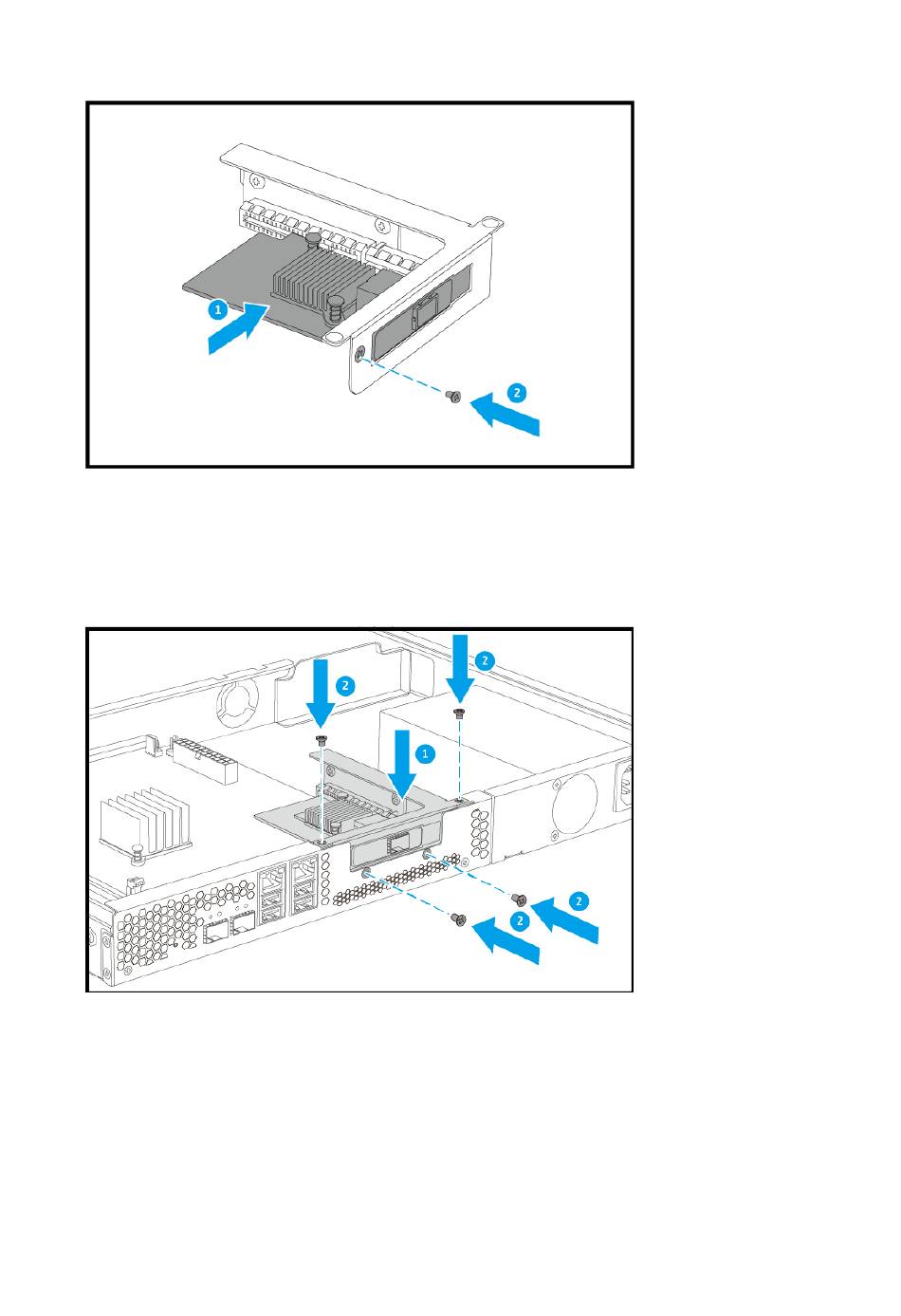 1
2

2
2
1
2
2