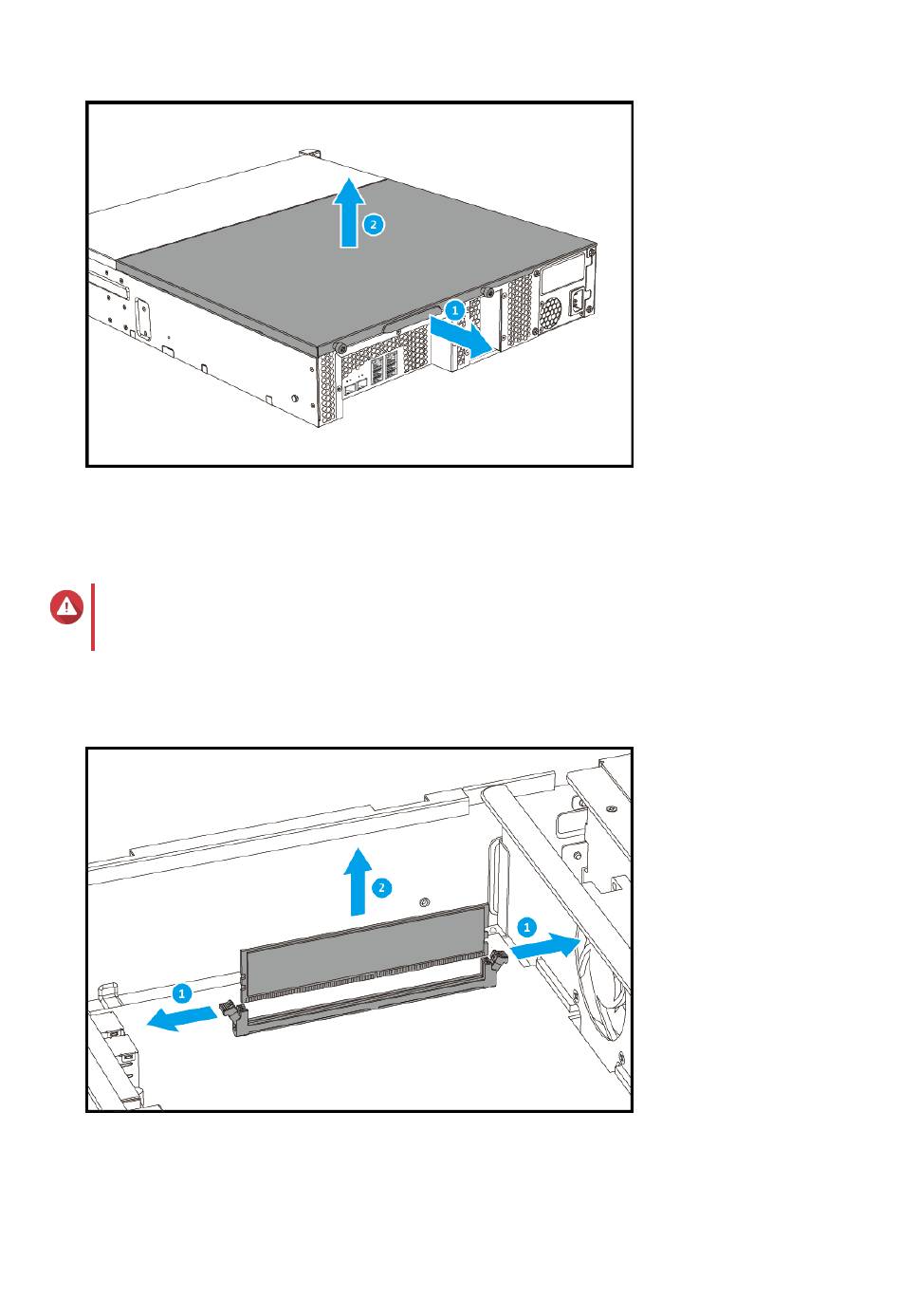 2

1

2

1

1