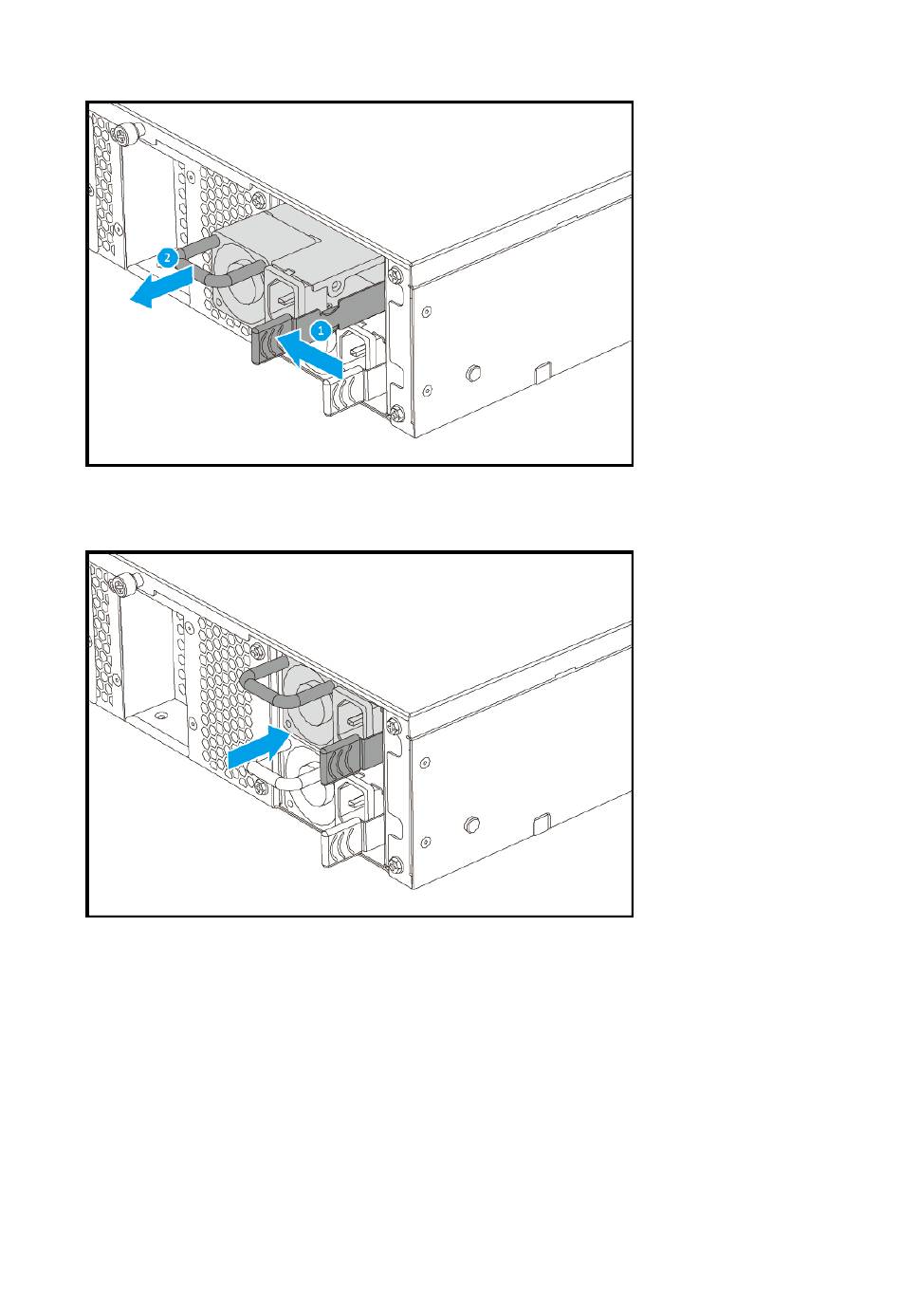 2

1